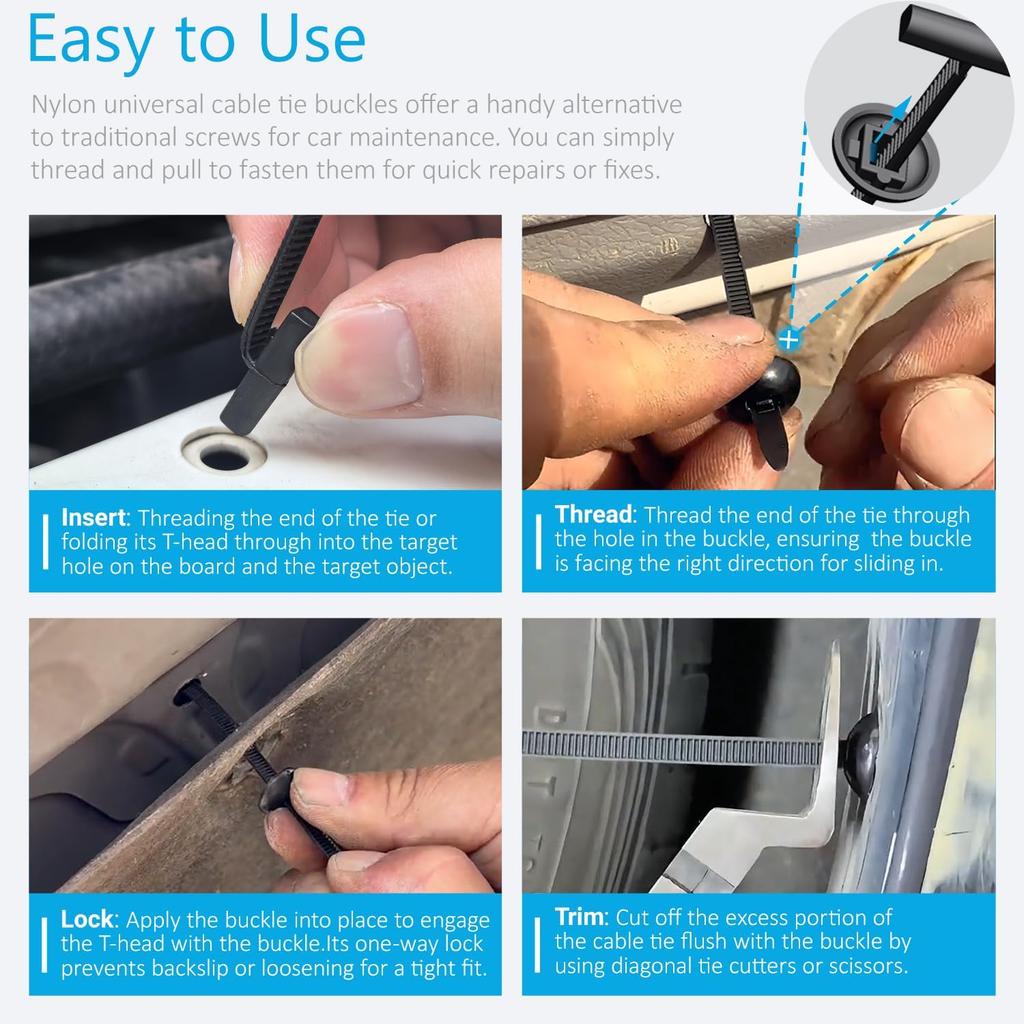 Easy to Use

Nylon universal cable tie buckles offer a handy alternative to traditional screws for car maintenance. You can simply thread and pull to fasten them for quick repairs or fixes.

Insert: Threading the end of the tie or folding its T-head through into the target hole on the board and the target object.

Thread: Thread the end of the tie through the hole in the buckle, ensuring the buckle is facing the right direction for sliding in.

Lock: Apply the buckle into place to engage the T-head with the buckle.Its one-way lock prevents backslip or loosening for a tight fit.

Trim: Cut off the excess portion of the cable tie flush with the buckle by using diagonal tie cutters or scissors.