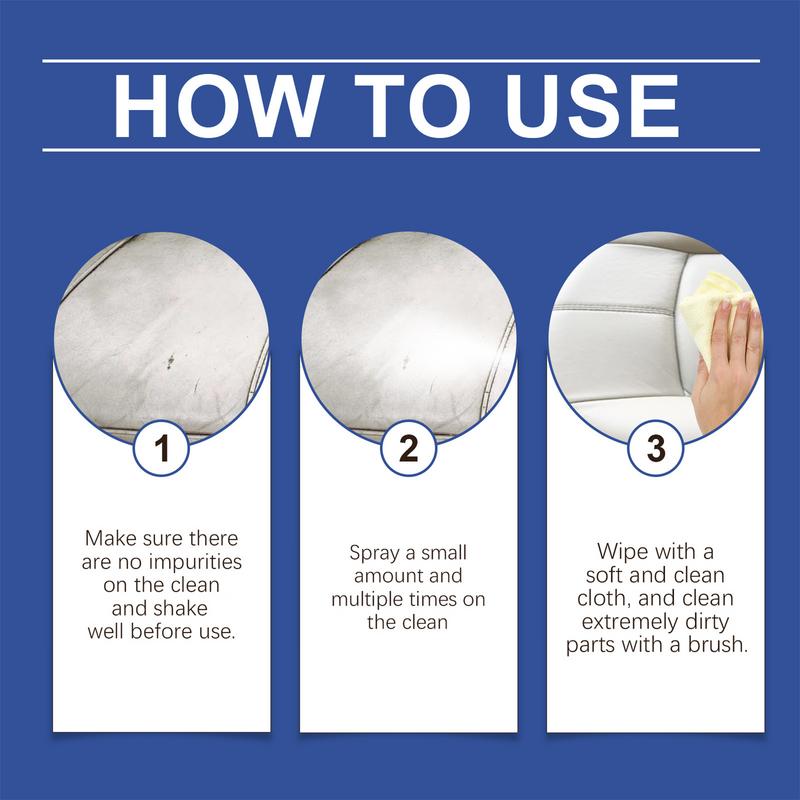 HOW TO USE

1

Make sure there are no impurities on the clean and shake well before use.

2

Spray a small amount and multiple times on the clean

3

Wipe with a soft and clean cloth, and clean extremely dirty parts with a brush.