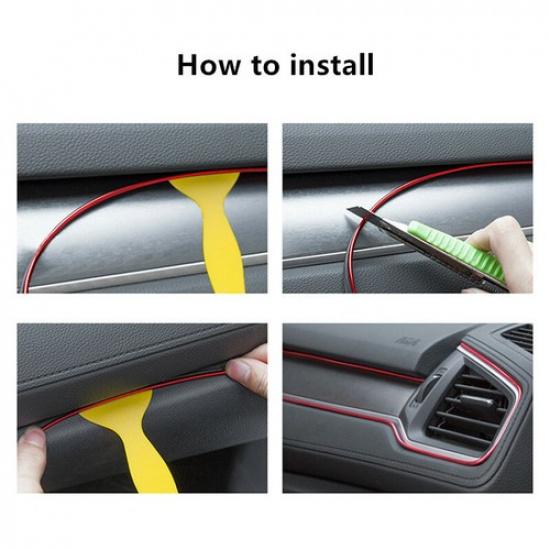 How to install