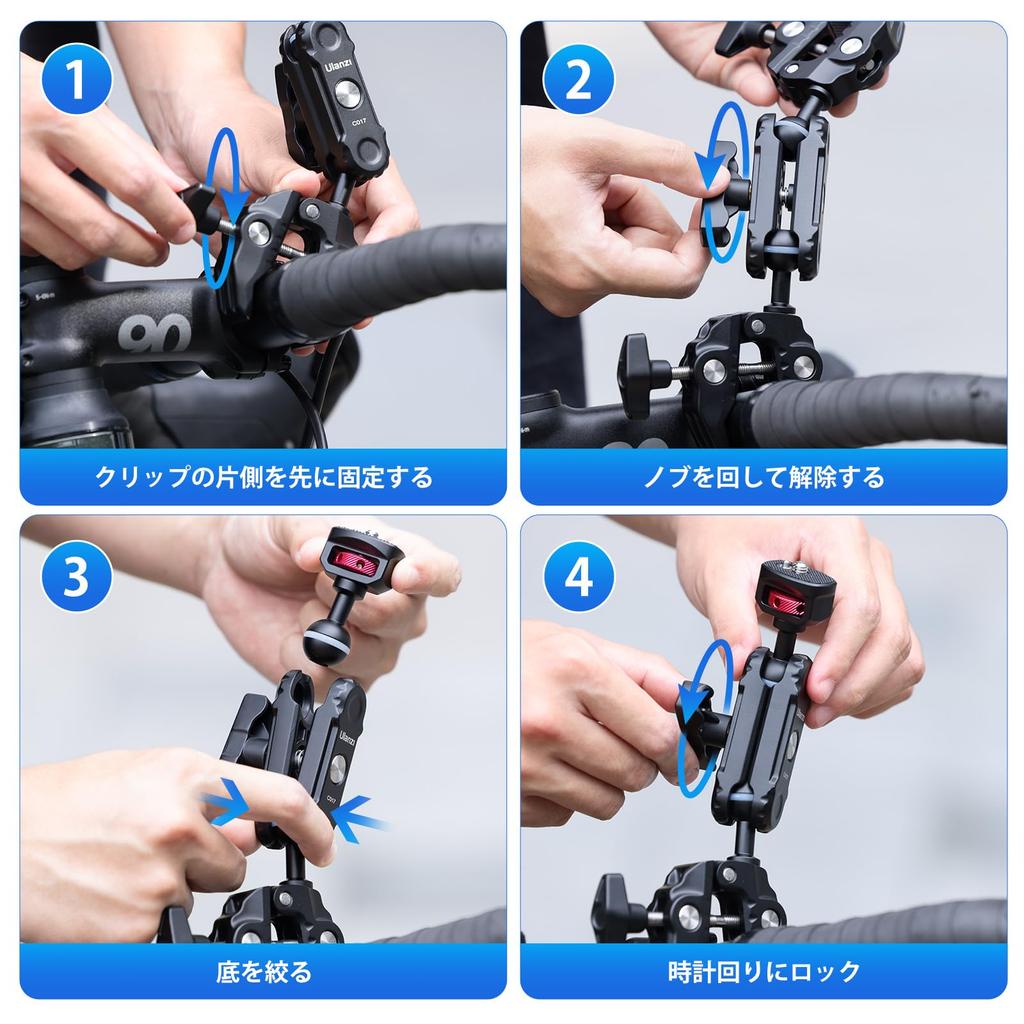 1
Ulanzi
C017
90
クリップの片側を先に固定する

2
ノブを回して解除する

3
Ulanzi
C017
底を絞る

4
時計回りにロック