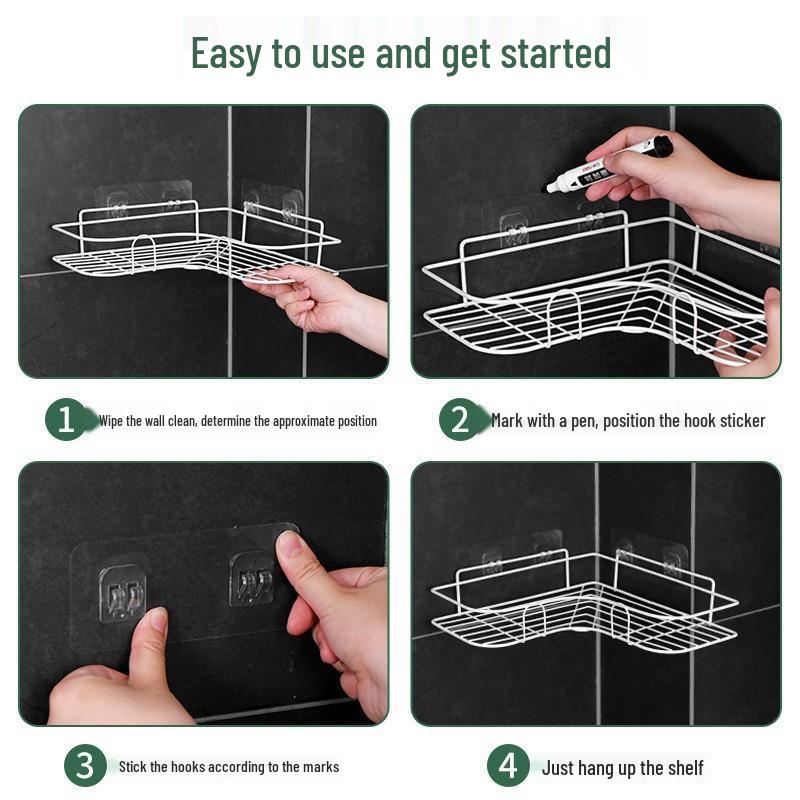 Easy to use and get started

1 Wipe the wall clean, determine the approximate position

2 Mark with a pen, position the hook sticker

3 Stick the hooks according to the marks

4 Just hang up the shelf