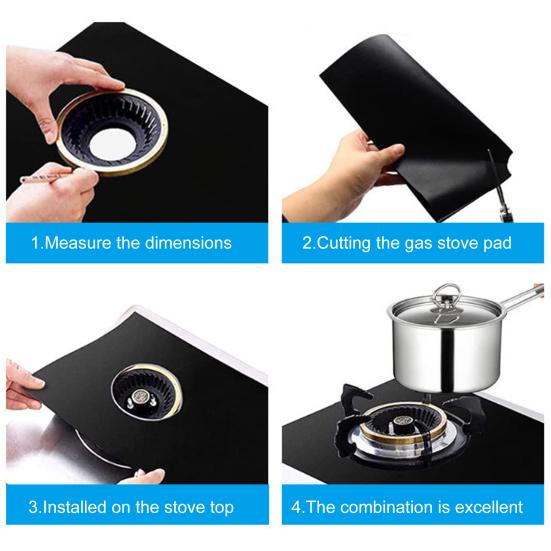 1.Measure the dimensions

2.Cutting the gas stove pad

3.Installed on the stove top

4.The combination is excellent