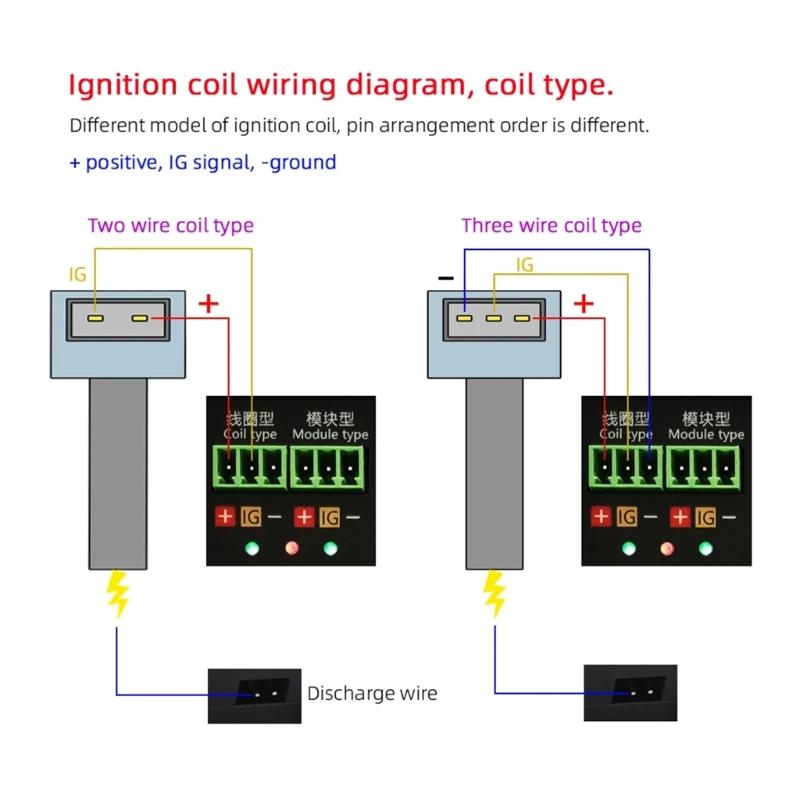 Ignition coil wiring diagram, coil type.

Different model of ignition coil, pin arrangement order is different.

+ positive, IG signal, -ground

Two wire coil type

IG

+

线圈型 Coil type 模块型 Module type

+ IG − + IG −

Discharge wire

Three wire coil type

−

IG

+

线圈型 Coil type 模块型 Module type

+ IG − + IG −