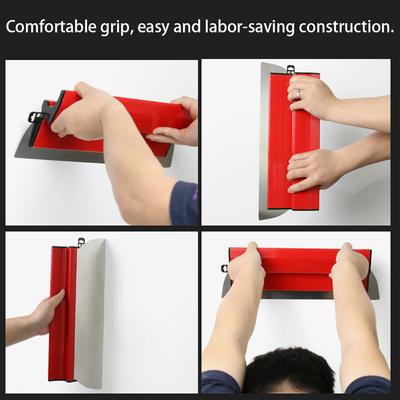 Comfortable grip, easy and labor-saving construction.