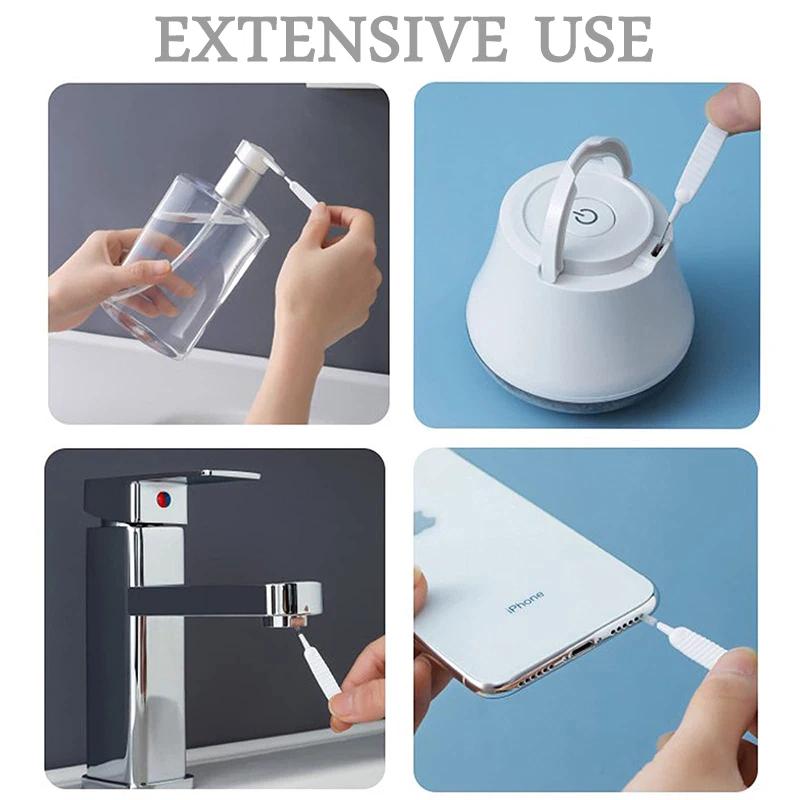 EXTENSIVE USE

iPhone