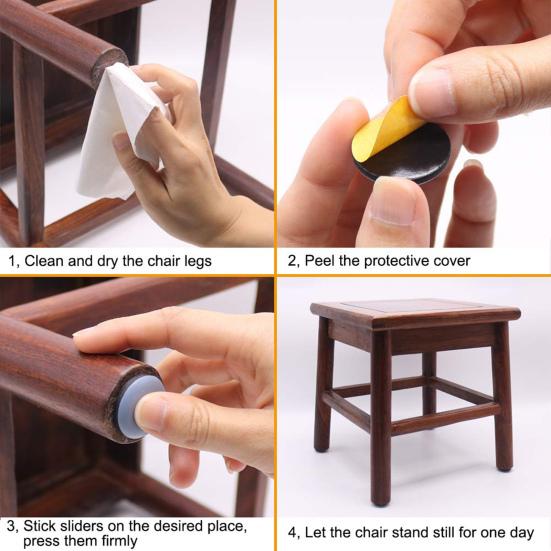 1, Clean and dry the chair legs

2, Peel the protective cover

3, Stick sliders on the desired place, press them firmly

4, Let the chair stand still for one day