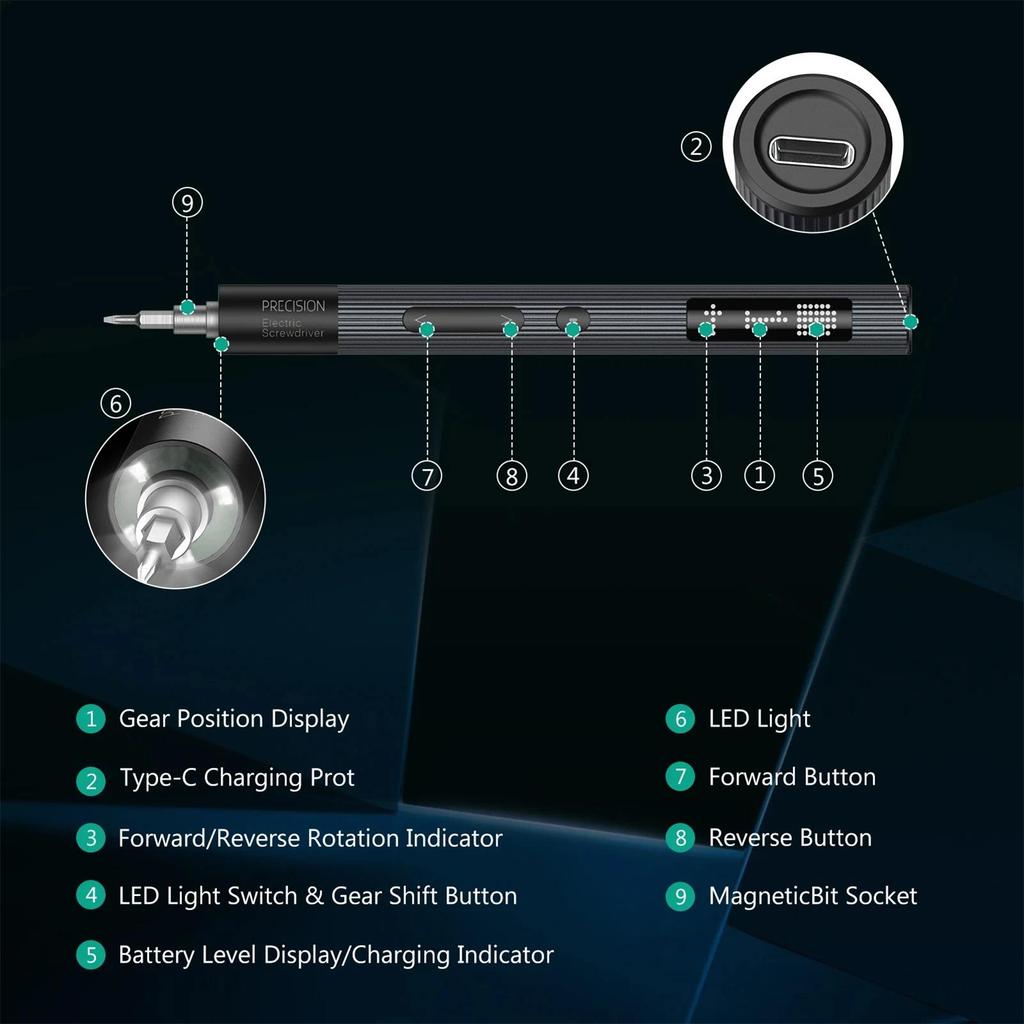 2
9
PRECISION
Electric
Screwdriver
6
7
8
4
3
1
5

1 Gear Position Display
2 Type-C Charging Prot
3 Forward/Reverse Rotation Indicator
4 LED Light Switch & Gear Shift Button
5 Battery Level Display/Charging Indicator

6 LED Light
7 Forward Button
8 Reverse Button
9 MagneticBit Socket