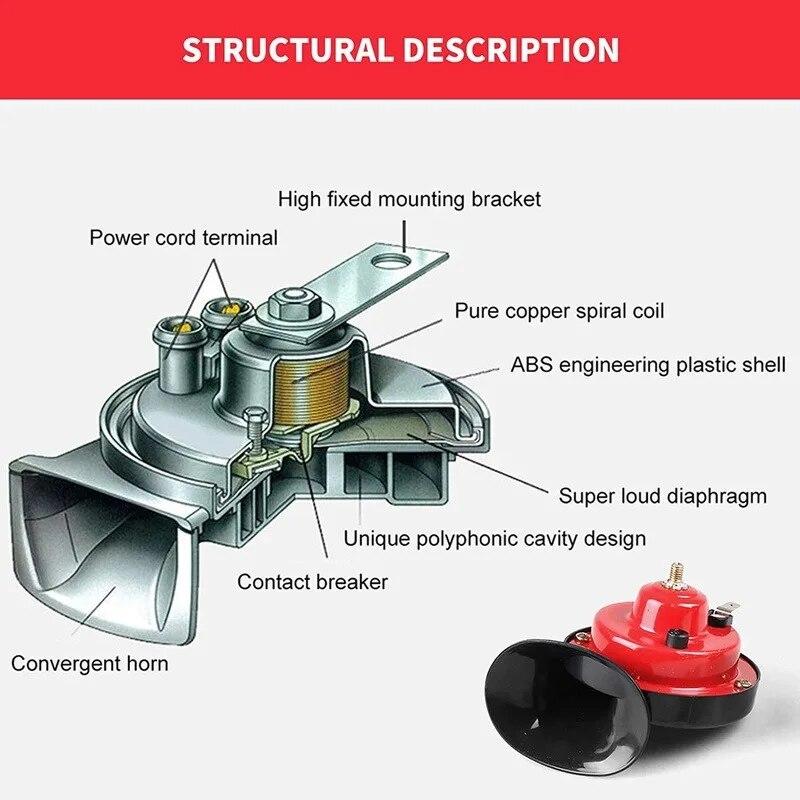 STRUCTURAL DESCRIPTION

High fixed mounting bracket

Power cord terminal

Pure copper spiral coil

ABS engineering plastic shell

Super loud diaphragm

Unique polyphonic cavity design

Contact breaker

Convergent horn