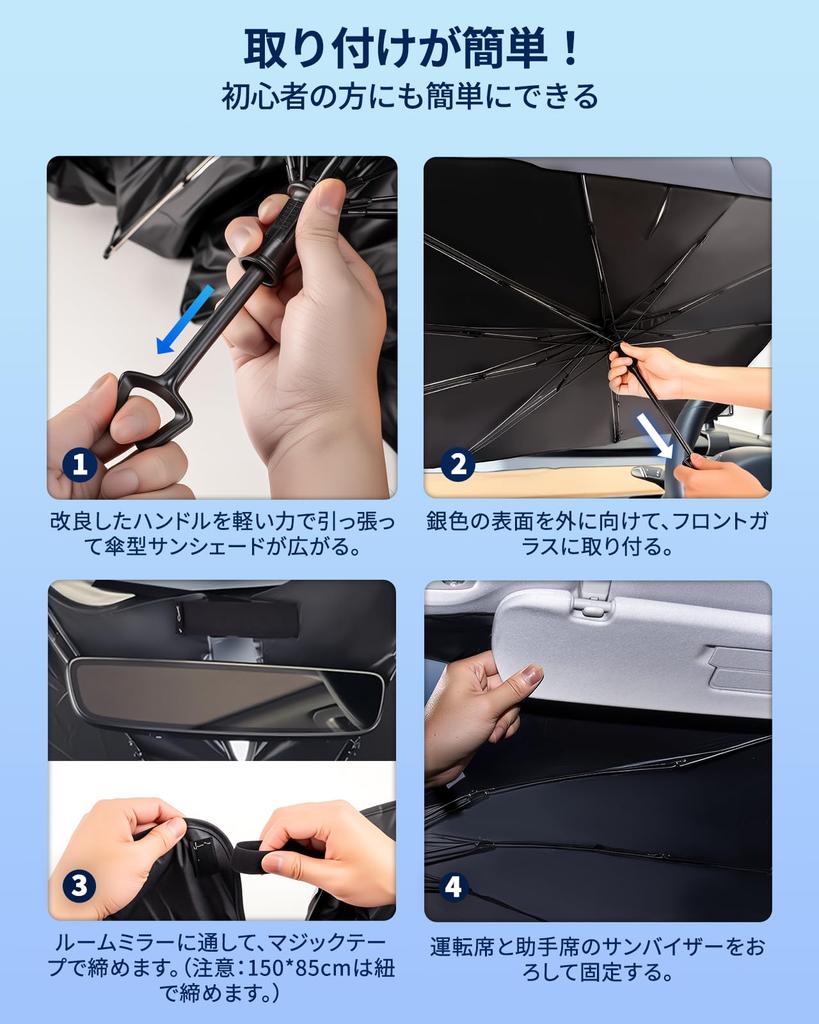 取り付けが簡単！
初心者の方にも簡単にできる

1
改良したハンドルを軽い力で引っ張って傘型サンシェードが広がる。

2
銀色の表面を外に向けて、フロントガラスに取り付る。

3
ルームミラーに通して、マジックテープで締めます。（注意：150*85cmは紐で締めます。）

4
運転席と助手席のサンバイザーをおろして固定する。