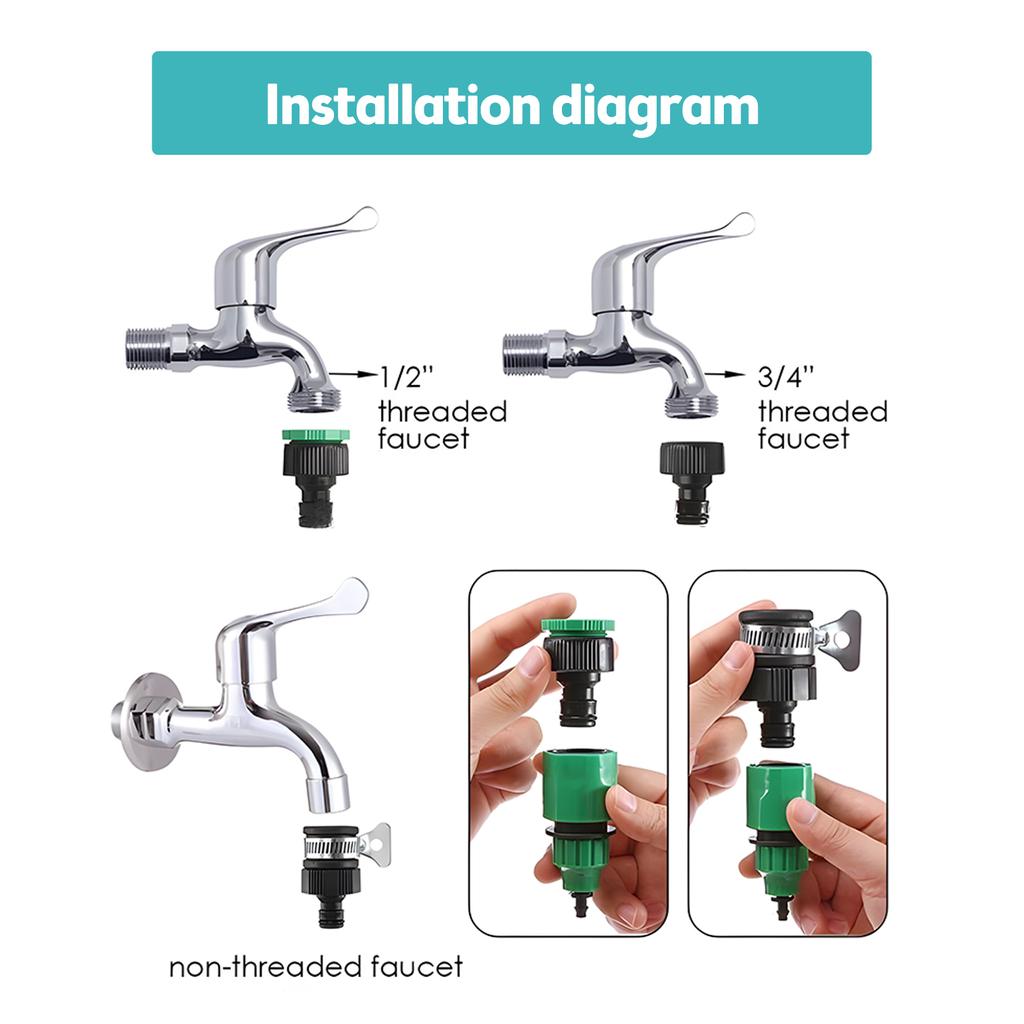 Installation diagram

1/2'' threaded faucet

3/4'' threaded faucet

non-threaded faucet