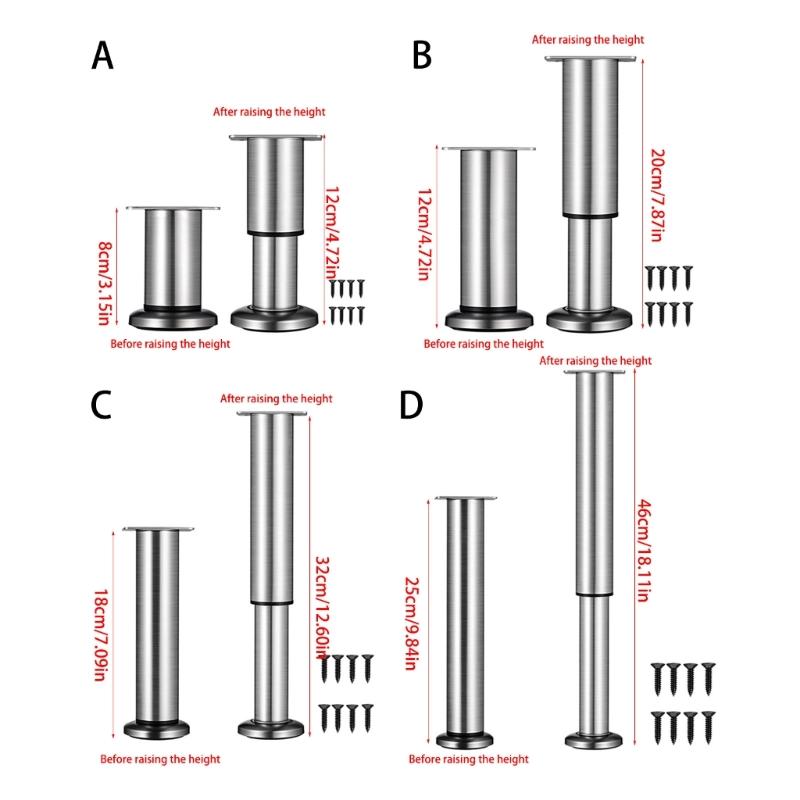 A

After raising the height

8cm/3.15in

12cm/4.72in

Before raising the height

B

After raising the height

12cm/4.72in

20cm/7.87in

Before raising the height

C

After raising the height

18cm/7.09in

32cm/12.60in

Before raising the height

D

After raising the height

25cm/9.84in

46cm/18.11in

Before raising the height