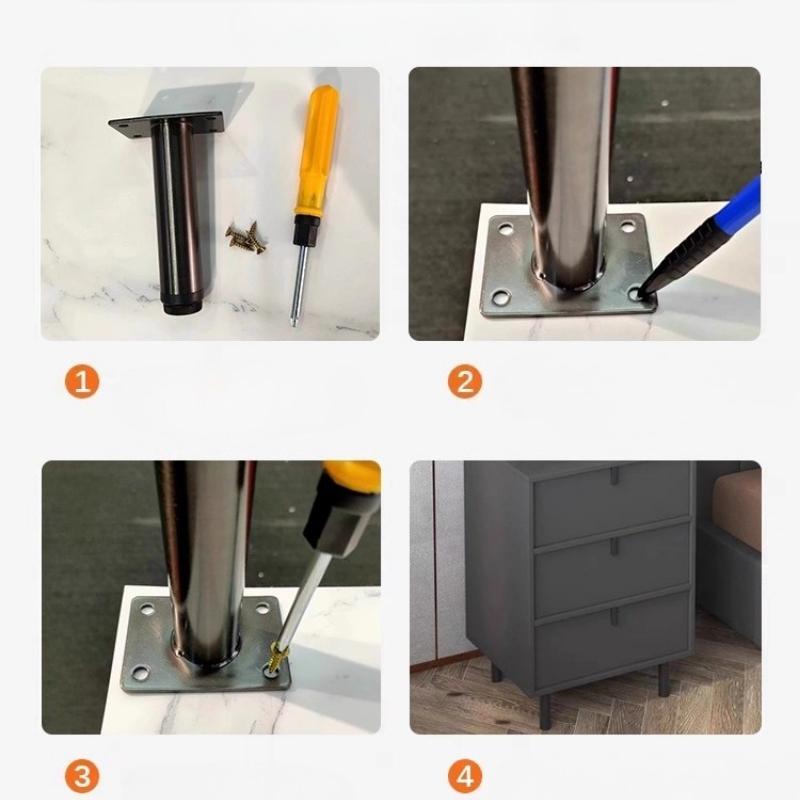 1

2

3

4