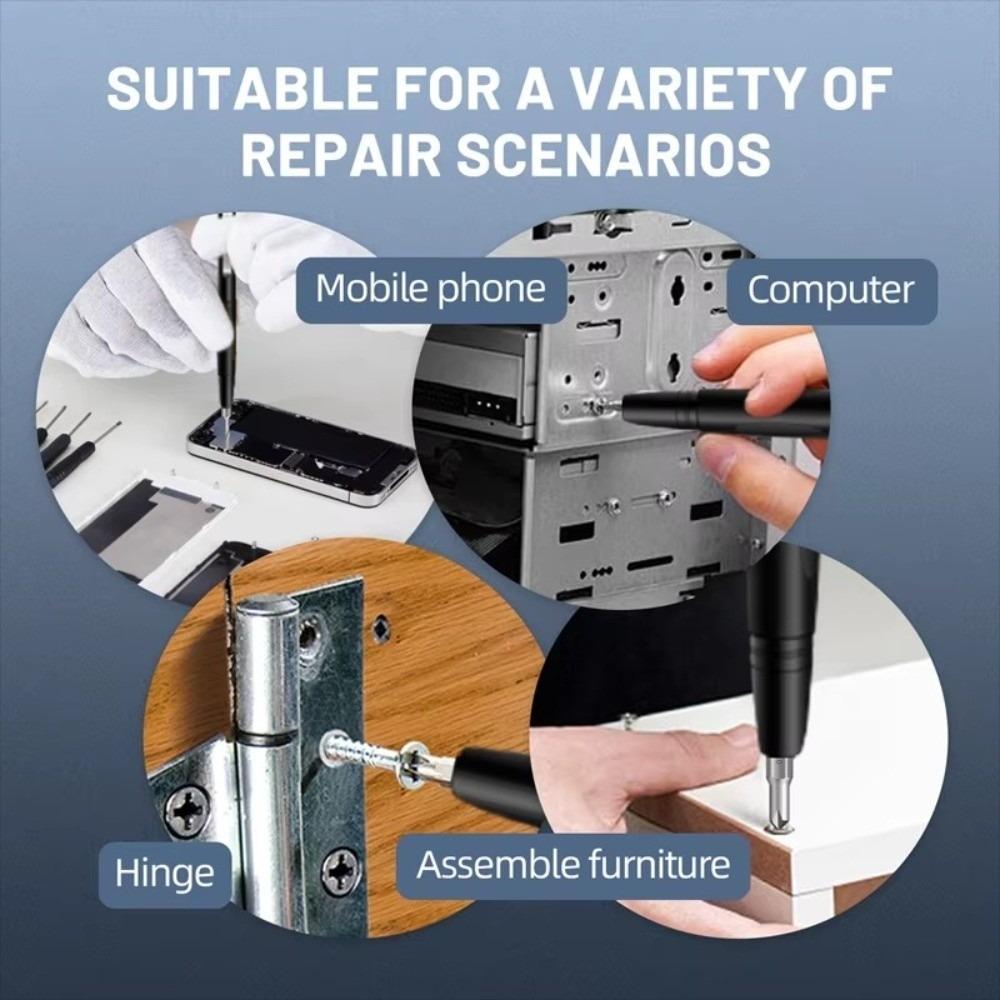 SUITABLE FOR A VARIETY OF REPAIR SCENARIOS

Mobile phone

Computer

Hinge

Assemble furniture