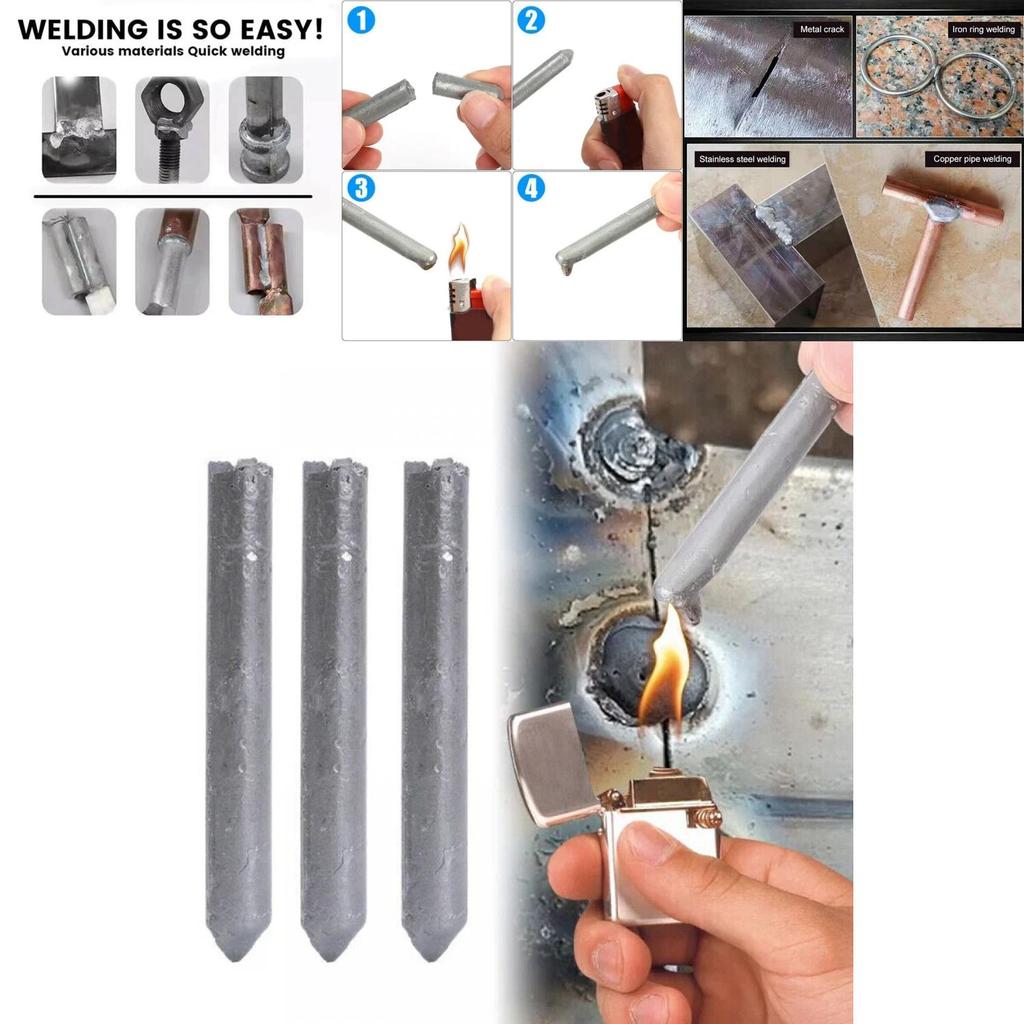 WELDING IS SO EASY!
Various materials Quick welding

1
2
3
4

Metal crack
Iron ring welding
Stainless steel welding
Copper pipe welding