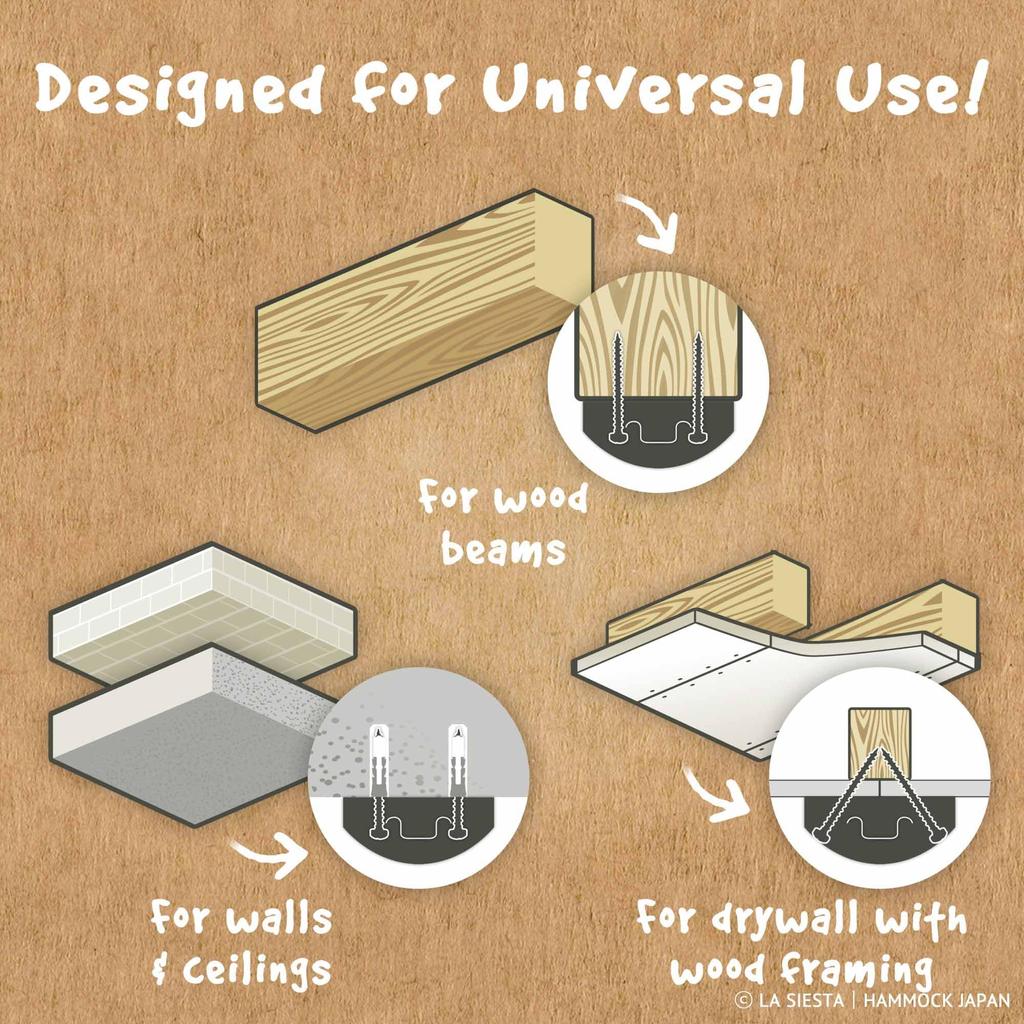 Designed for Universal Use!

For wood beams

For walls & Ceilings

For drywall with wood framing

© LA SIESTA | HAMMOCK JAPAN