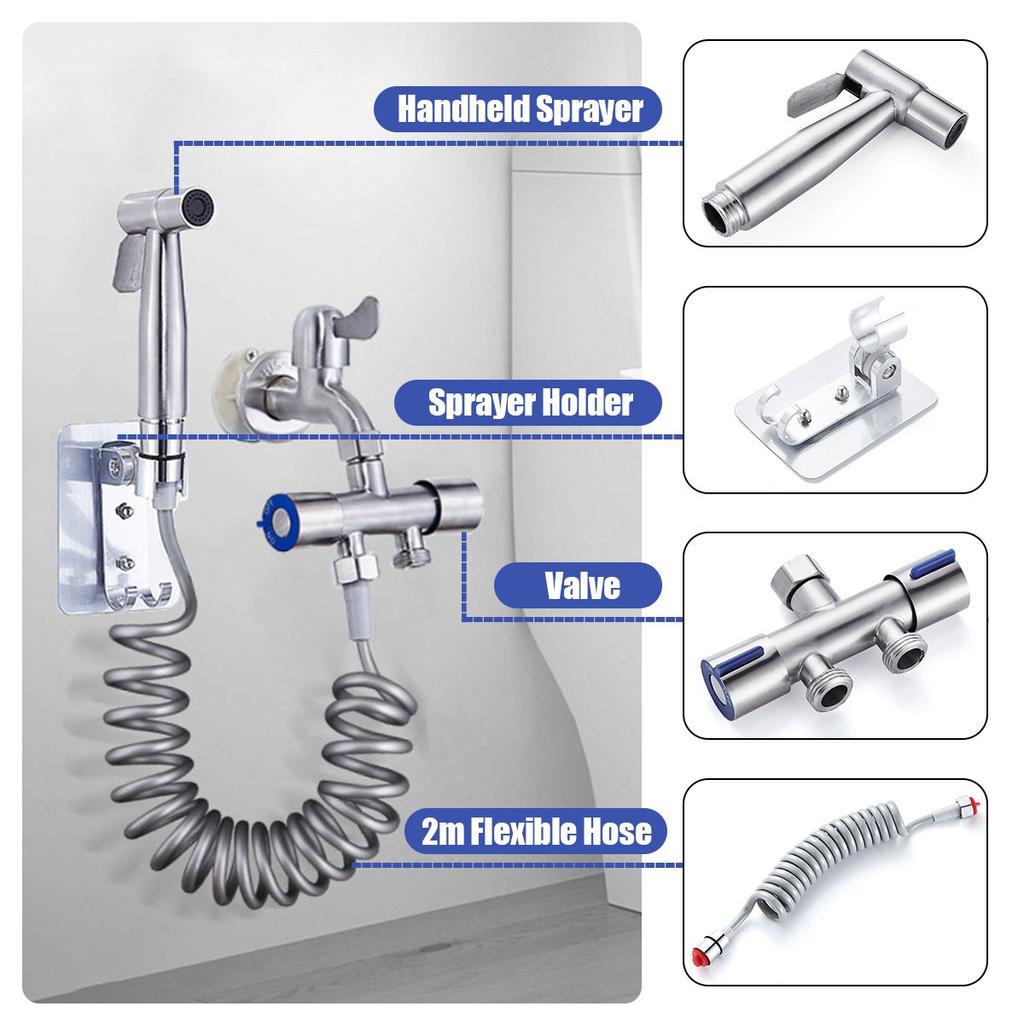 Handheld Sprayer

Sprayer Holder

Valve

2m Flexible Hose