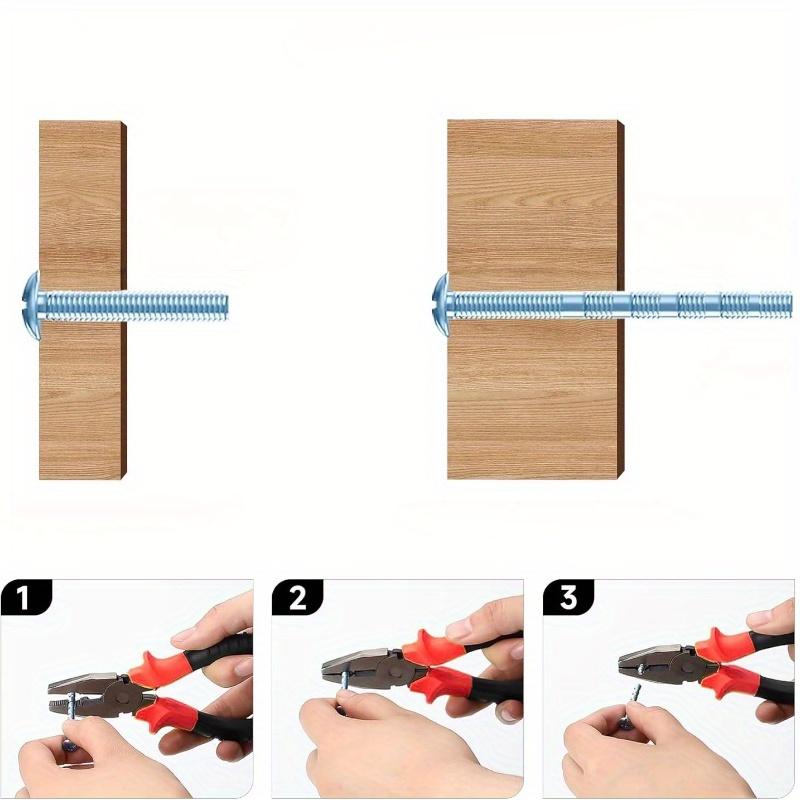 1

2

3