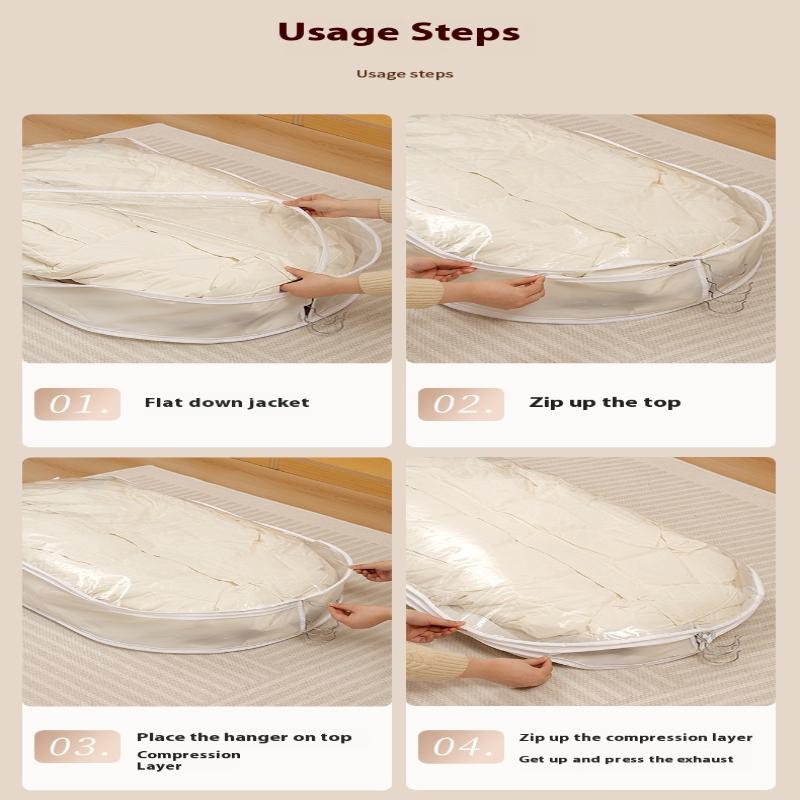 Usage Steps

Usage steps

01. Flat down jacket

02. Zip up the top

03. Place the hanger on top Compression Layer

04. Zip up the compression layer Get up and press the exhaust