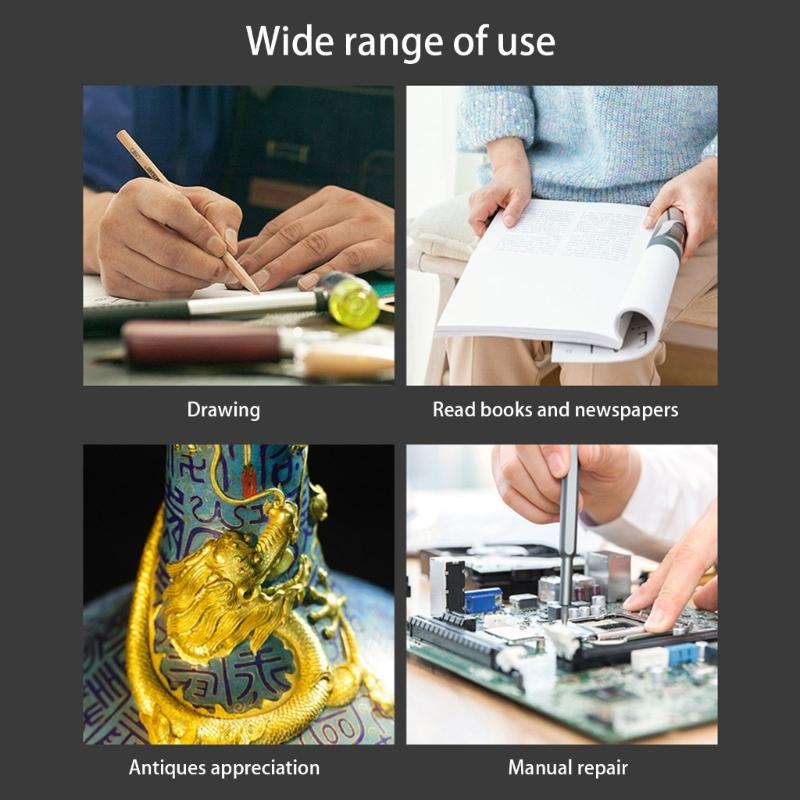 Wide range of use

Drawing

Read books and newspapers

Antiques appreciation

Manual repair