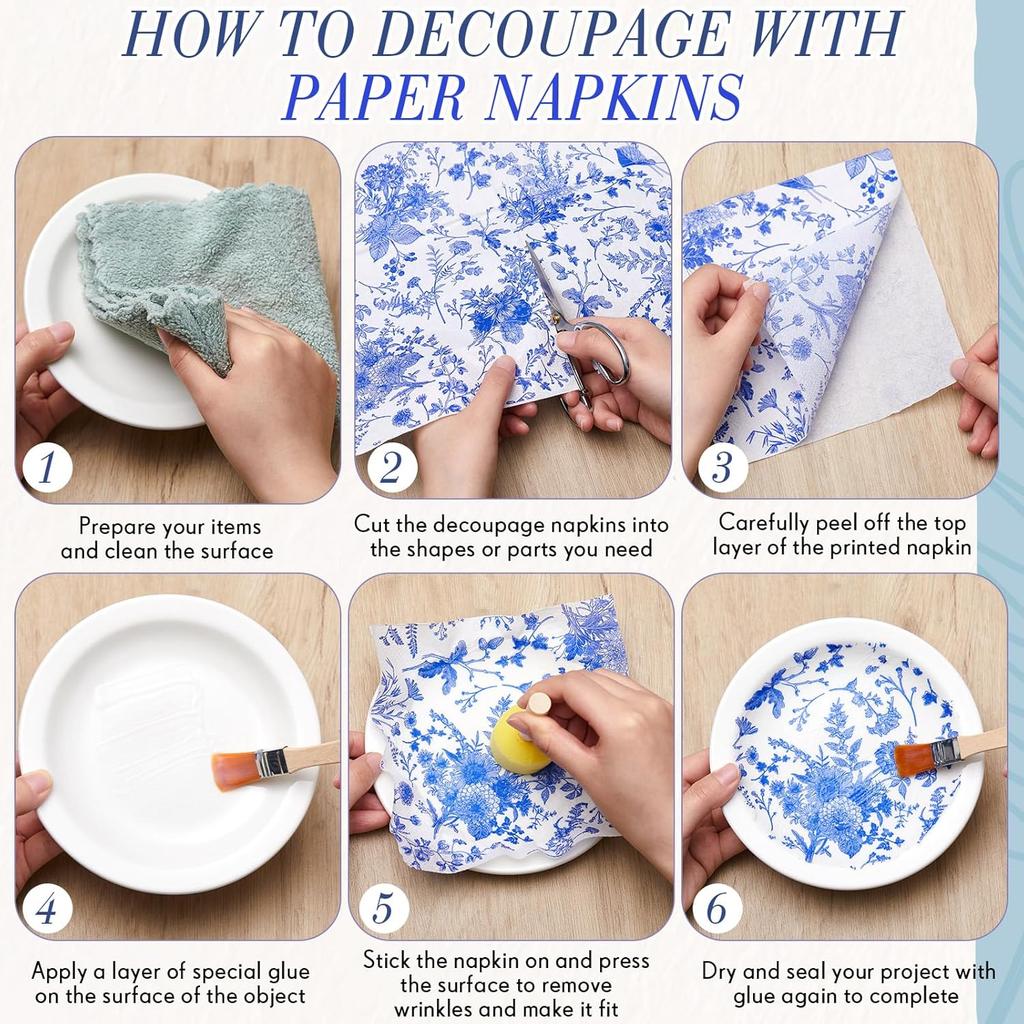 HOW TO DECOUPAGE WITH PAPER NAPKINS

1
Prepare your items and clean the surface

2
Cut the decoupage napkins into the shapes or parts you need

3
Carefully peel off the top layer of the printed napkin

4
Apply a layer of special glue on the surface of the object

5
Stick the napkin on and press the surface to remove wrinkles and make it fit

6
Dry and seal your project with glue again to complete