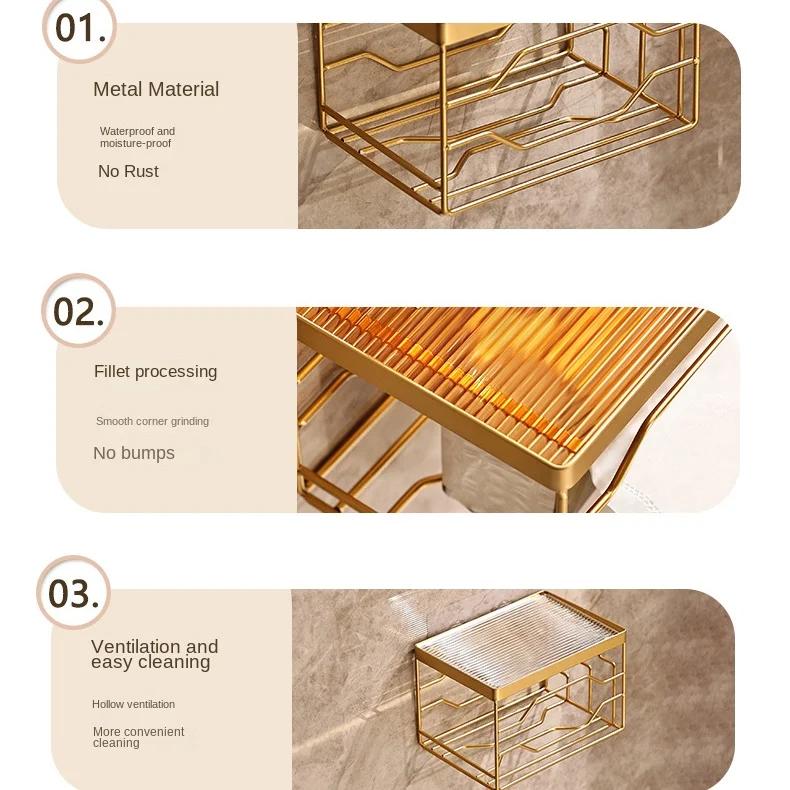 01.

Metal Material

Waterproof and moisture-proof

No Rust

02.

Fillet processing

Smooth corner grinding

No bumps

03.

Ventilation and easy cleaning

Hollow ventilation

More convenient cleaning