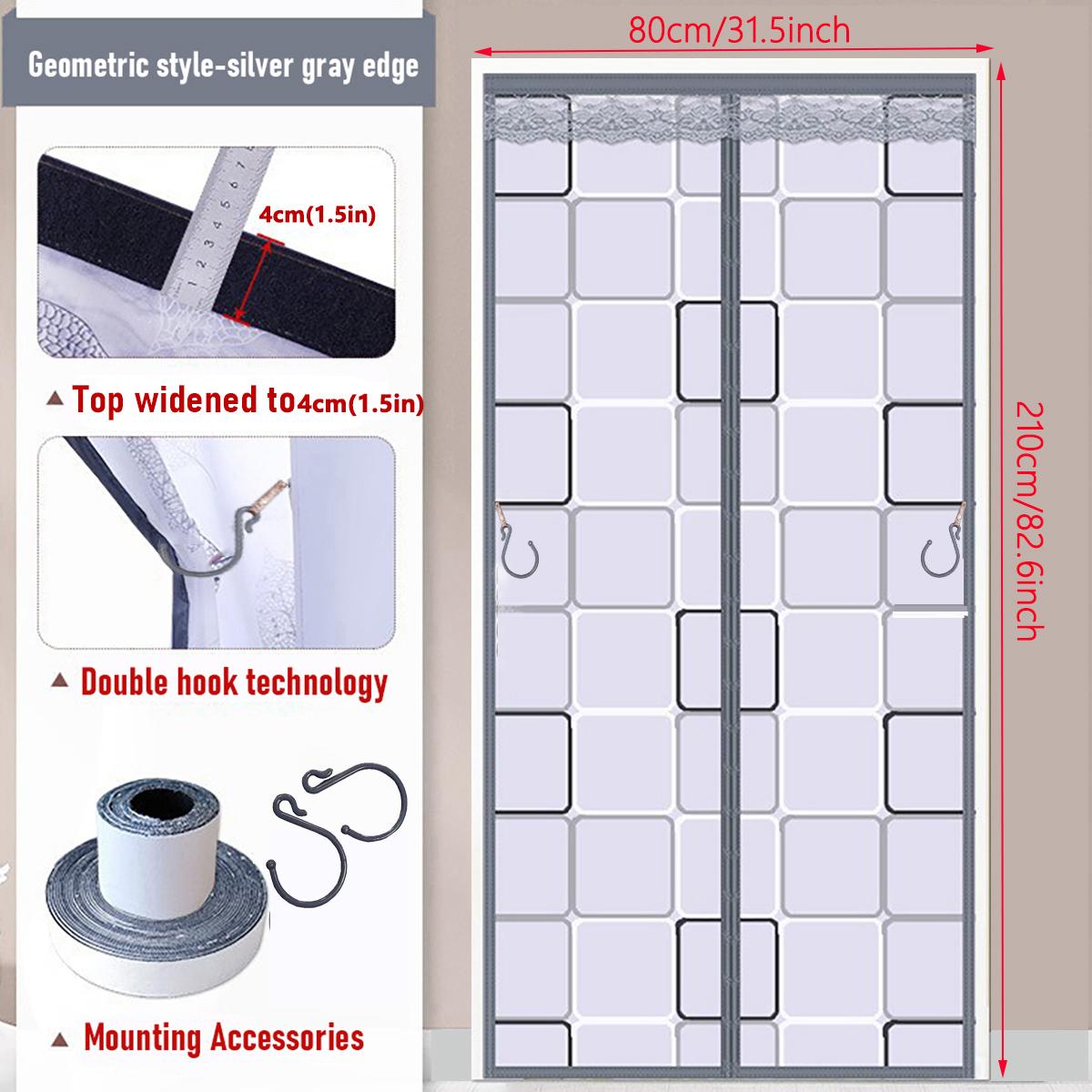 Geometric style-silver gray edge

4cm(1.5in)

▲ Top widened to4cm(1.5in)

▲ Double hook technology

▲ Mounting Accessories

80cm/31.5inch

210cm/82.6inch