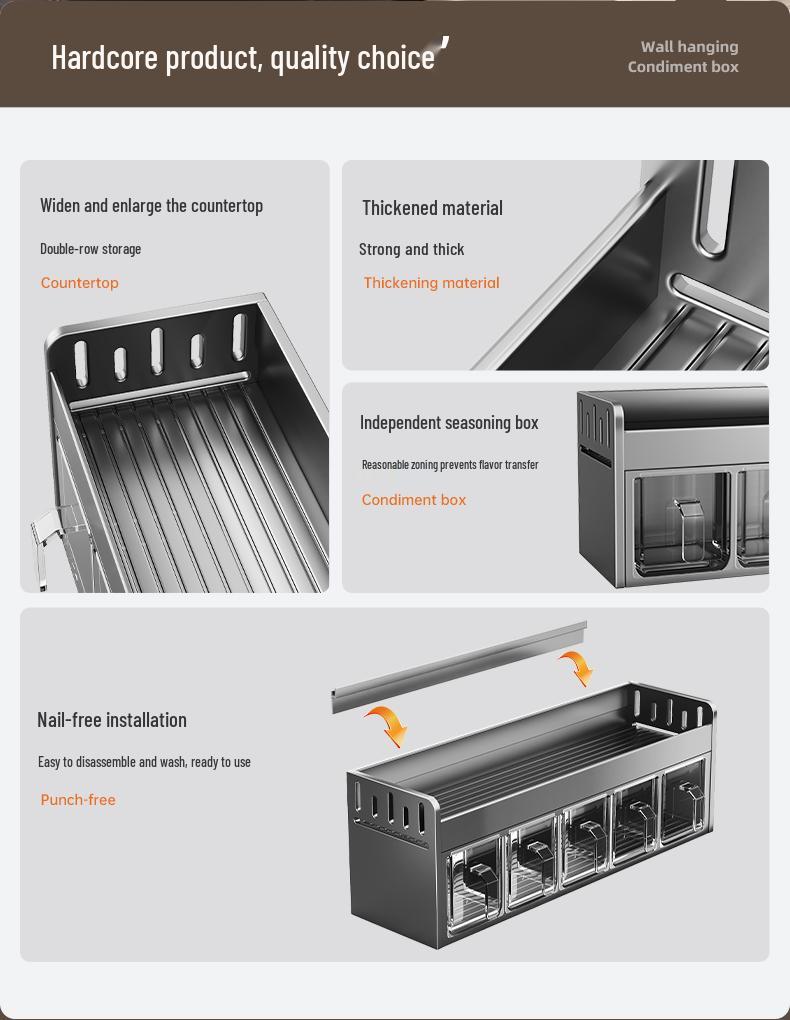 Hardcore product, quality choice

Wall hanging
Condiment box

Widen and enlarge the countertop

Double-row storage

Countertop

Thickened material

Strong and thick

Thickening material

Independent seasoning box

Reasonable zoning prevents flavor transfer

Condiment box

Nail-free installation

Easy to disassemble and wash, ready to use

Punch-free