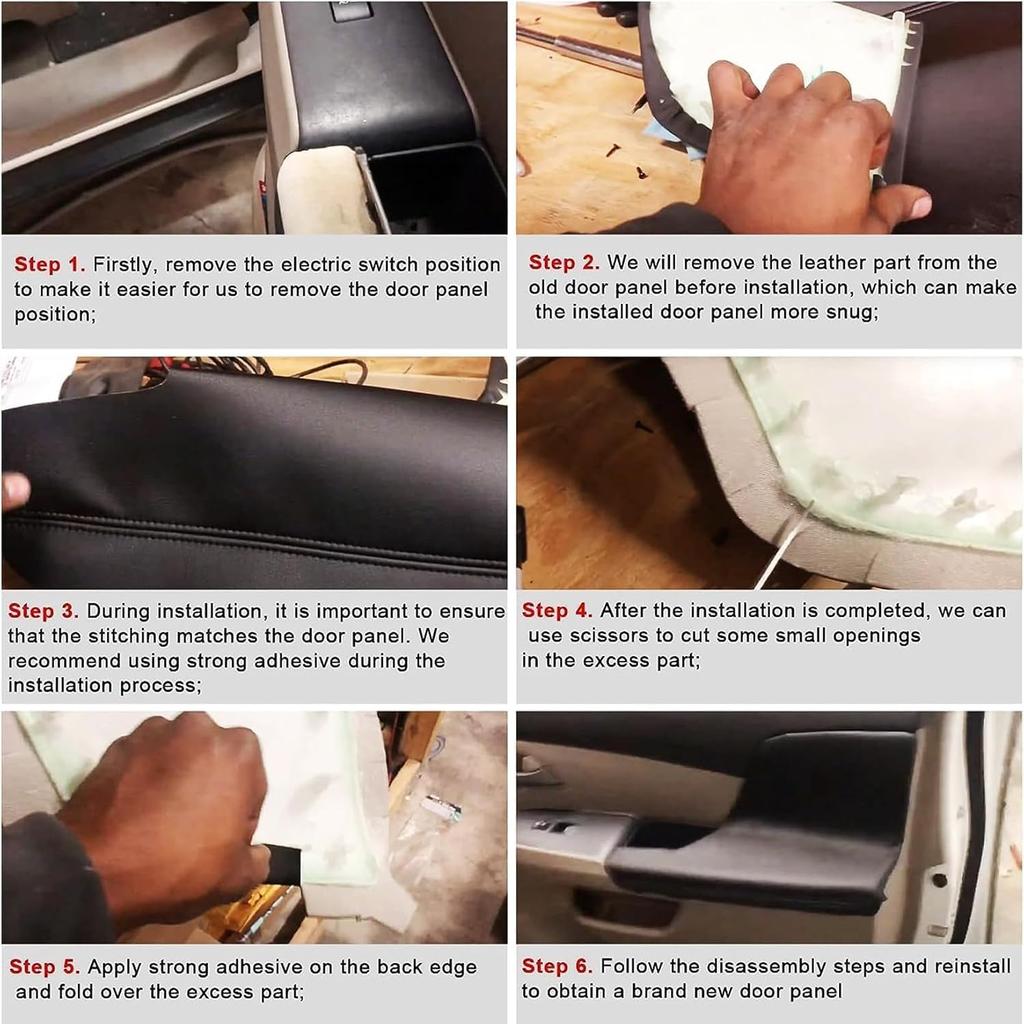 Step 1. Firstly, remove the electric switch position to make it easier for us to remove the door panel position;

Step 2. We will remove the leather part from the old door panel before installation, which can make the installed door panel more snug;

Step 3. During installation, it is important to ensure that the stitching matches the door panel. We recommend using strong adhesive during the installation process;

Step 4. After the installation is completed, we can use scissors to cut some small openings in the excess part;

Step 5. Apply strong adhesive on the back edge and fold over the excess part;

Step 6. Follow the disassembly steps and reinstall to obtain a brand new door panel