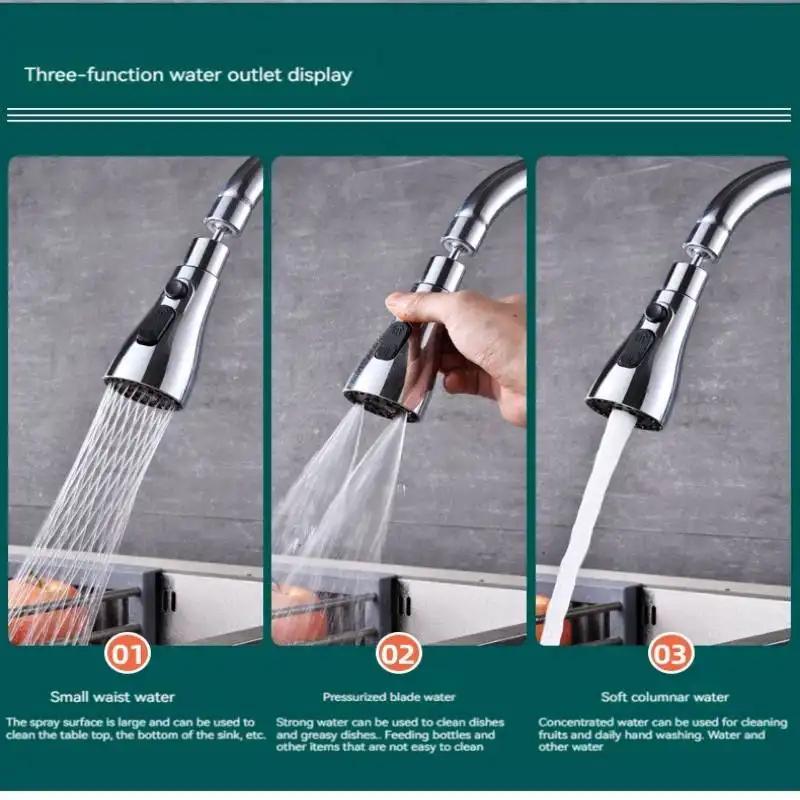 Three-function water outlet display

01

Small waist water

The spray surface is large and can be used to clean the table top, the bottom of the sink, etc.

02

Pressurized blade water

Strong water can be used to clean dishes and greasy dishes.. Feeding bottles and other items that are not easy to clean

03

Soft columnar water

Concentrated water can be used for cleaning fruits and daily hand washing. Water and other water