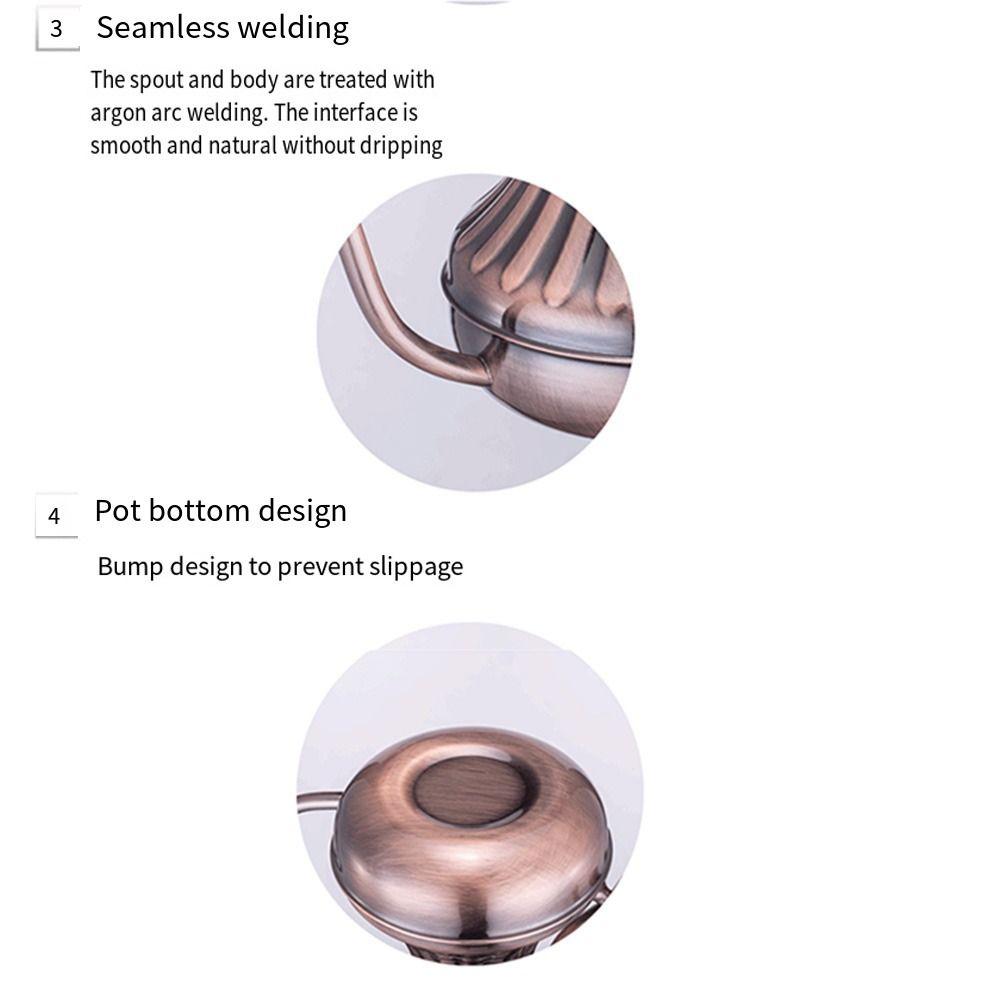 3 Seamless welding

The spout and body are treated with argon arc welding. The interface is smooth and natural without dripping

4 Pot bottom design

Bump design to prevent slippage