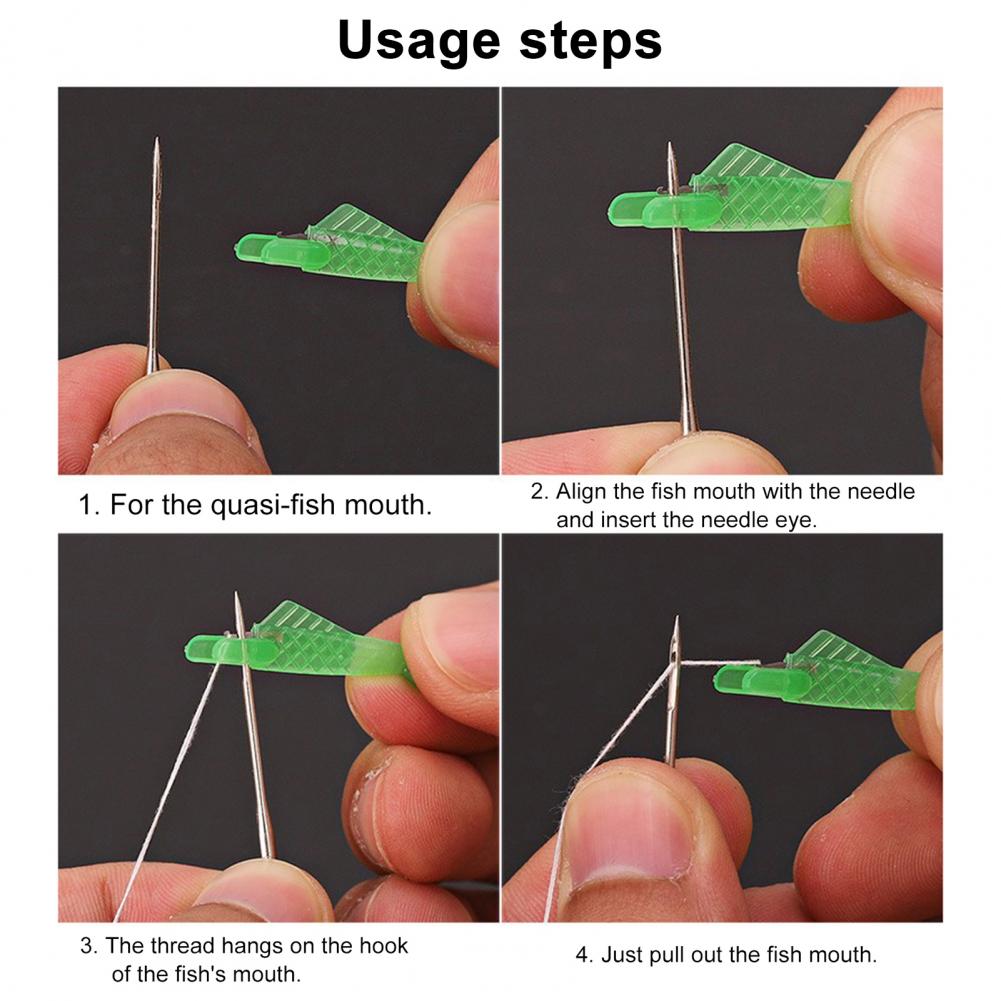 Usage steps

1. For the quasi-fish mouth.

2. Align the fish mouth with the needle and insert the needle eye.

3. The thread hangs on the hook of the fish's mouth.

4. Just pull out the fish mouth.