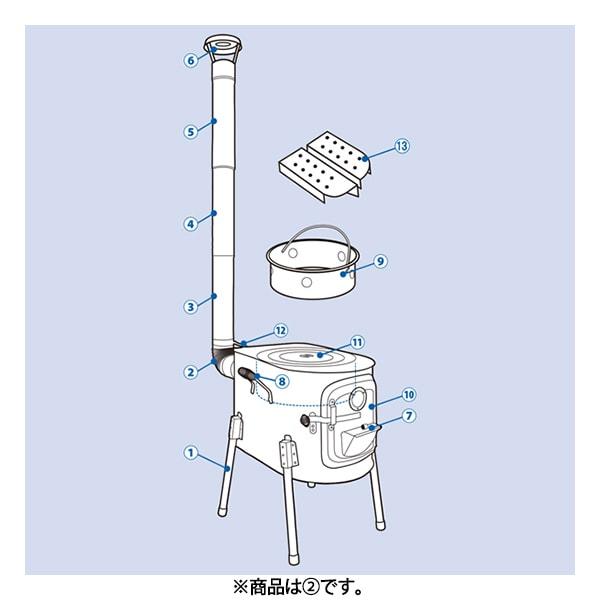 ⑥
⑤
⑬
④
⑨
③
⑫
⑪
②
⑧
⑩
⑦
①
※商品は②です。