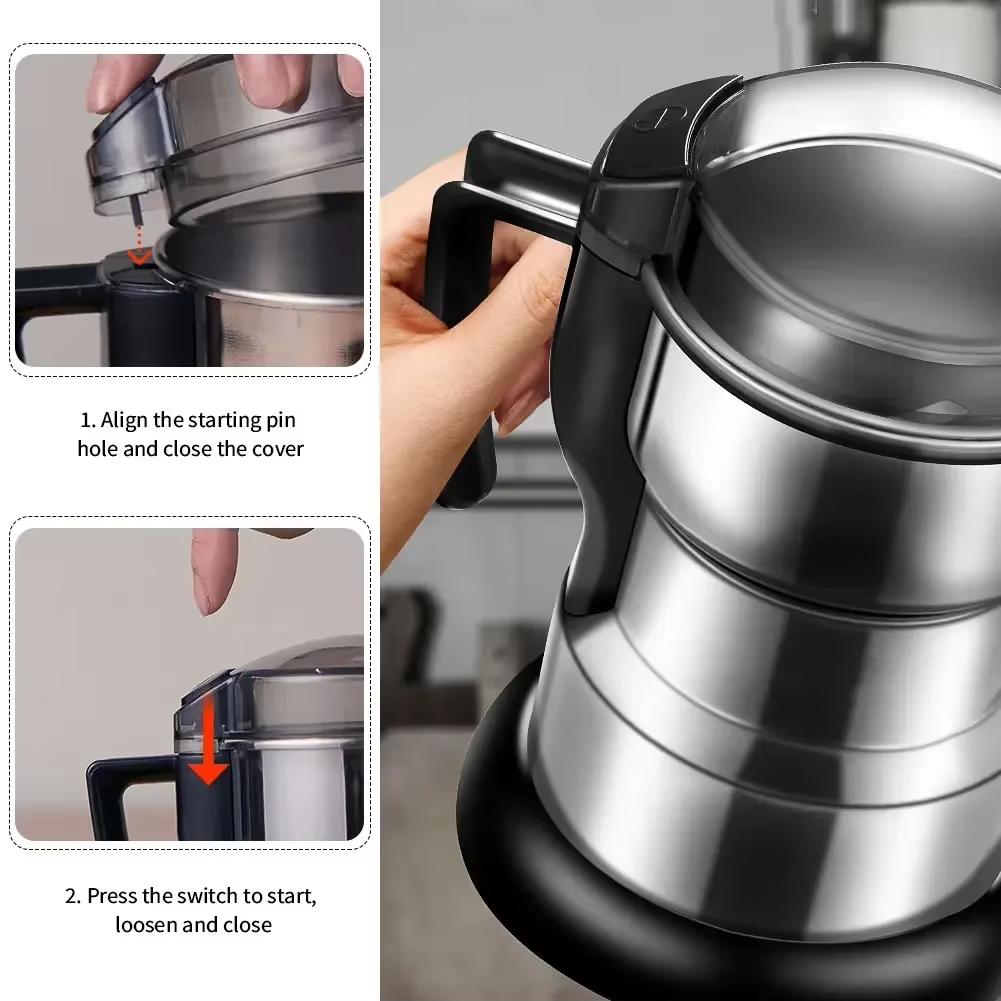 1. Align the starting pin hole and close the cover

2. Press the switch to start, loosen and close