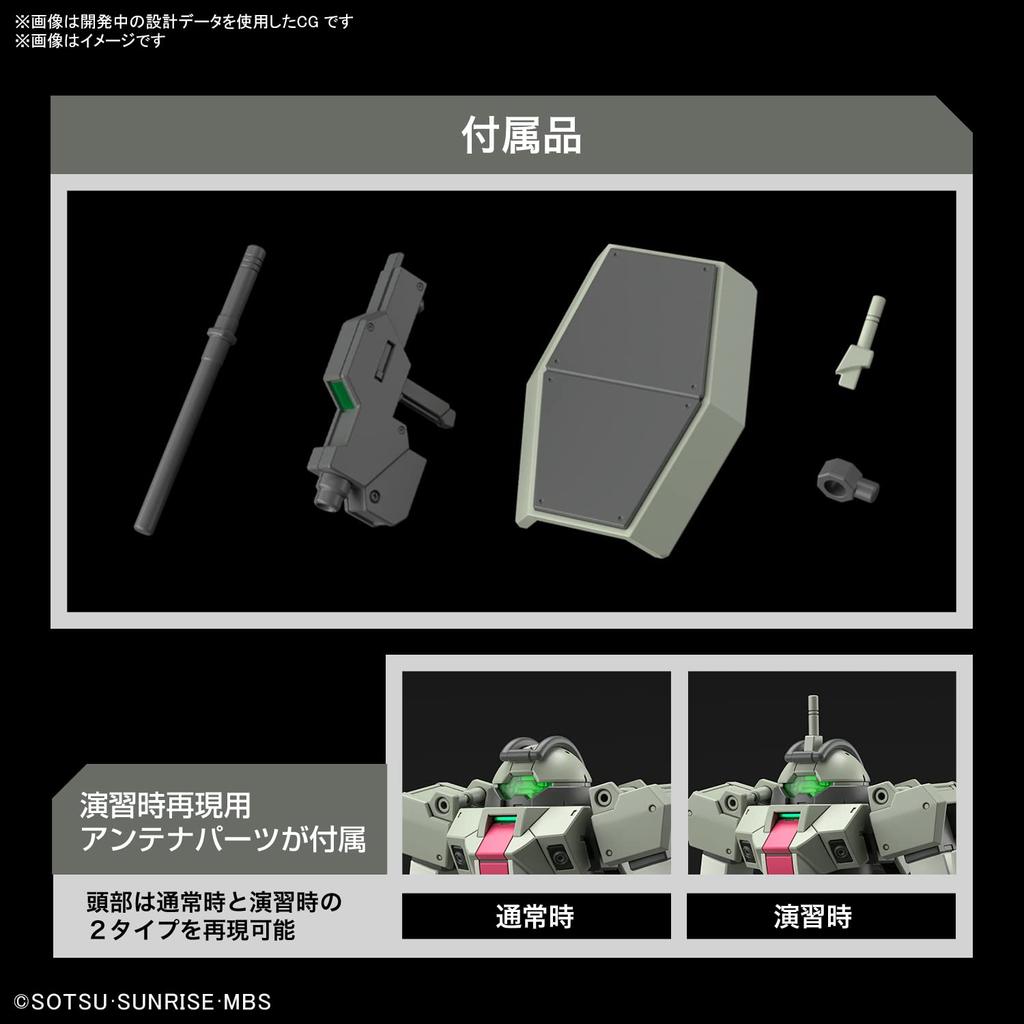 ※画像は開発中の設計データを使用したCG です
※画像はイメージです

付属品

演習時再現用
アンテナパーツが付属

頭部は通常時と演習時の
２タイプを再現可能

通常時

演習時

©SOTSU·SUNRISE·MBS