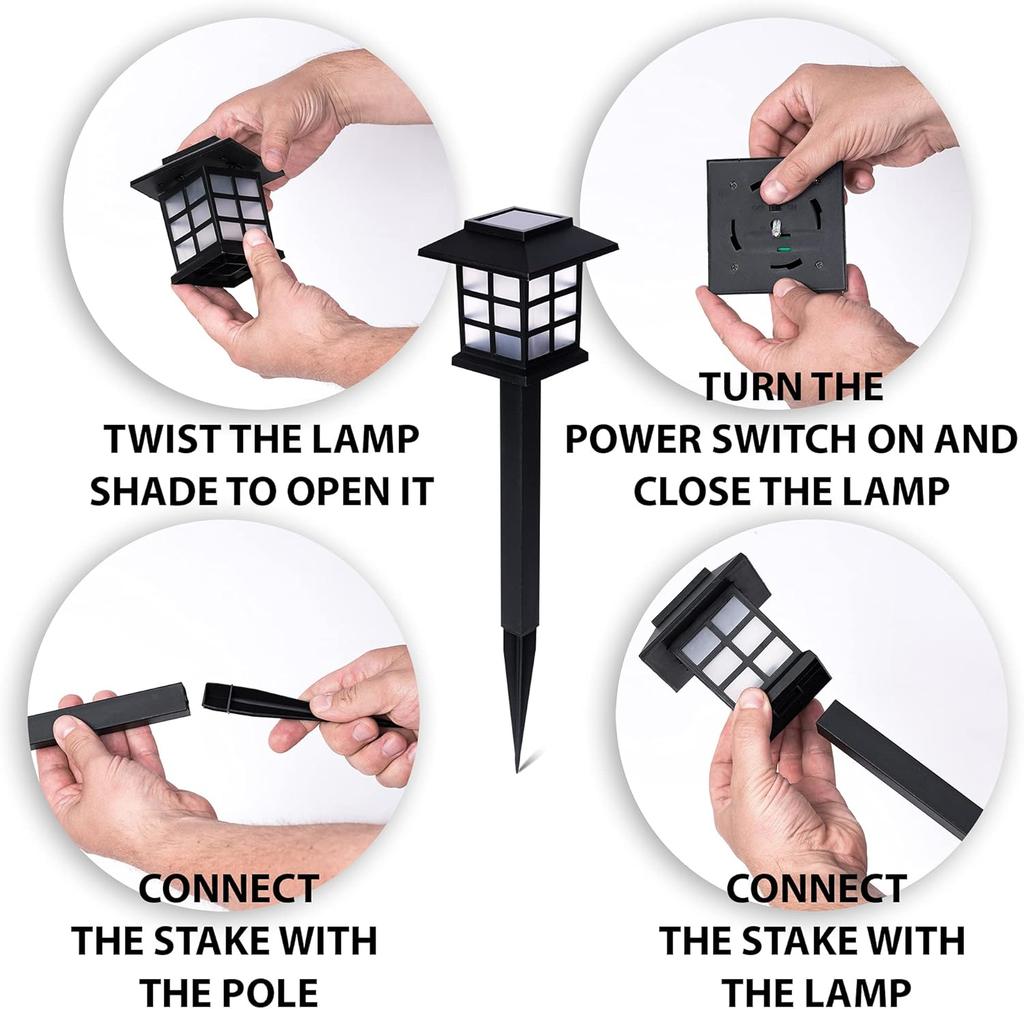 TWIST THE LAMP SHADE TO OPEN IT

TURN THE POWER SWITCH ON AND CLOSE THE LAMP

CONNECT THE STAKE WITH THE POLE

CONNECT THE STAKE WITH THE LAMP