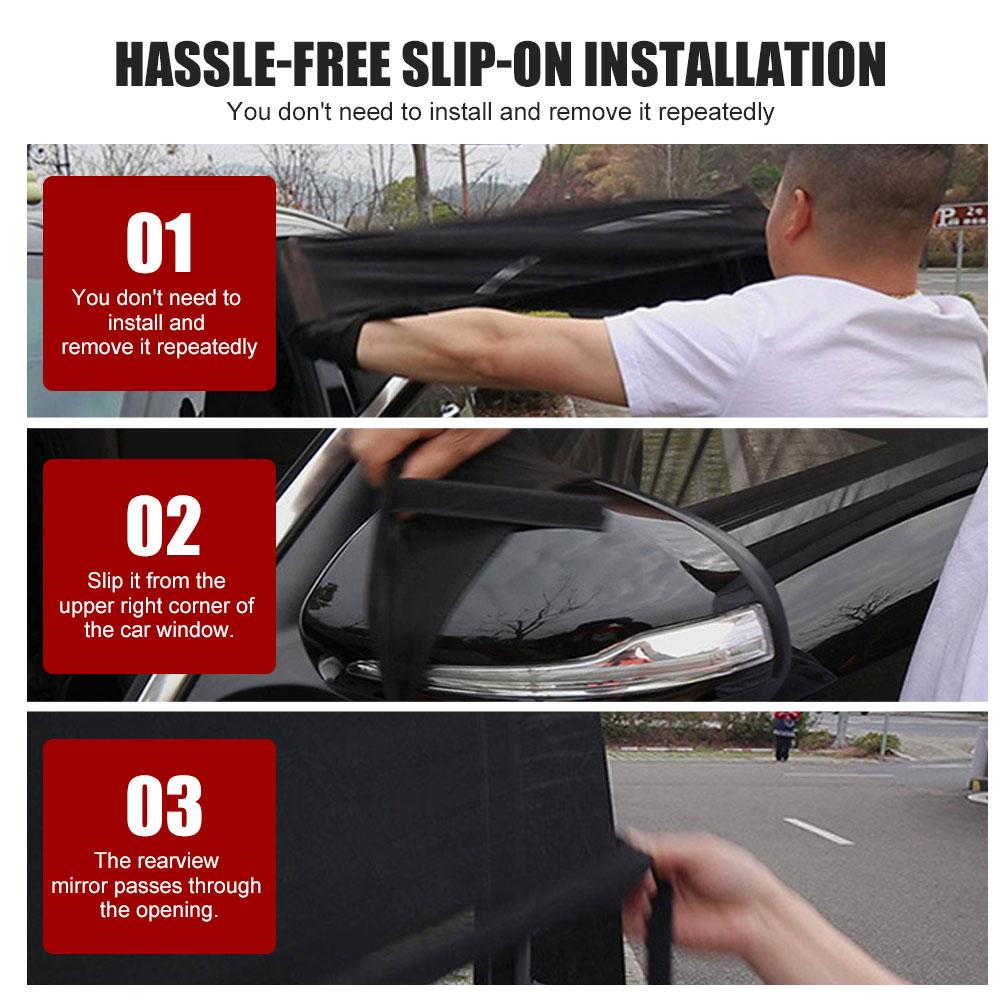 HASSLE-FREE SLIP-ON INSTALLATION
You don't need to install and remove it repeatedly

01
You don't need to install and remove it repeatedly

02
Slip it from the upper right corner of the car window.

03
The rearview mirror passes through the opening.