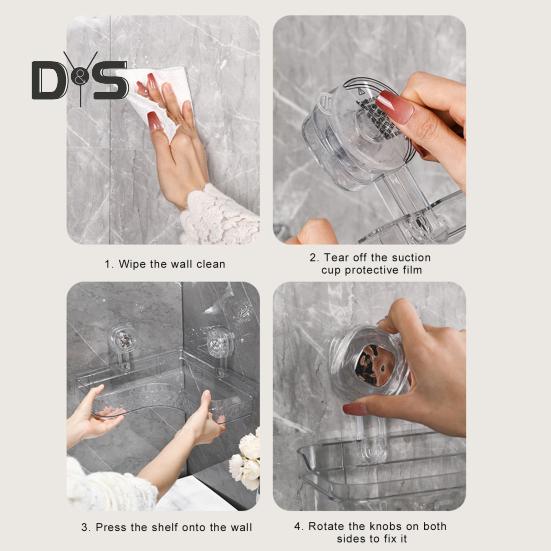 D&S

1. Wipe the wall clean

2. Tear off the suction cup protective film

3. Press the shelf onto the wall

4. Rotate the knobs on both sides to fix it