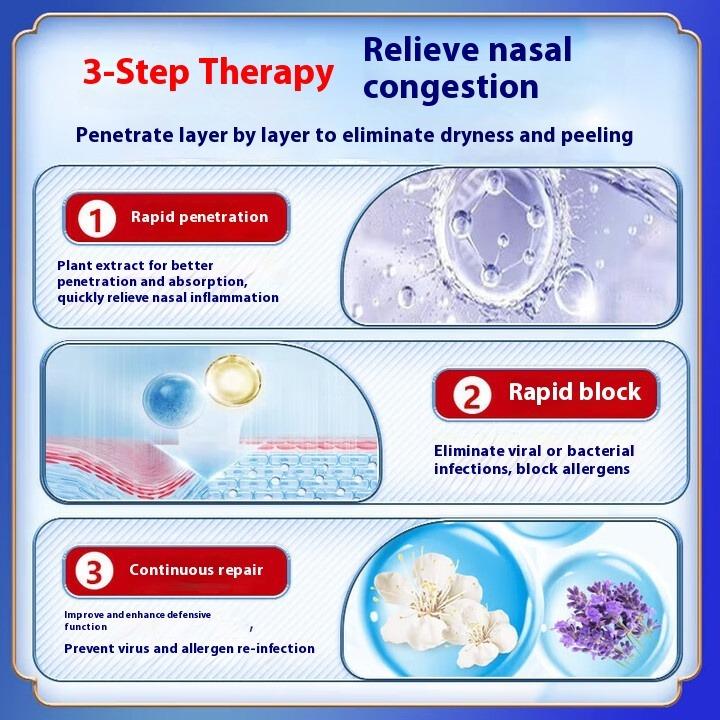 3-Step Therapy

Relieve nasal congestion

Penetrate layer by layer to eliminate dryness and peeling

1 Rapid penetration

Plant extract for better penetration and absorption, quickly relieve nasal inflammation

2 Rapid block

Eliminate viral or bacterial infections, block allergens

3 Continuous repair

Improve and enhance defensive function ,

Prevent virus and allergen re-infection