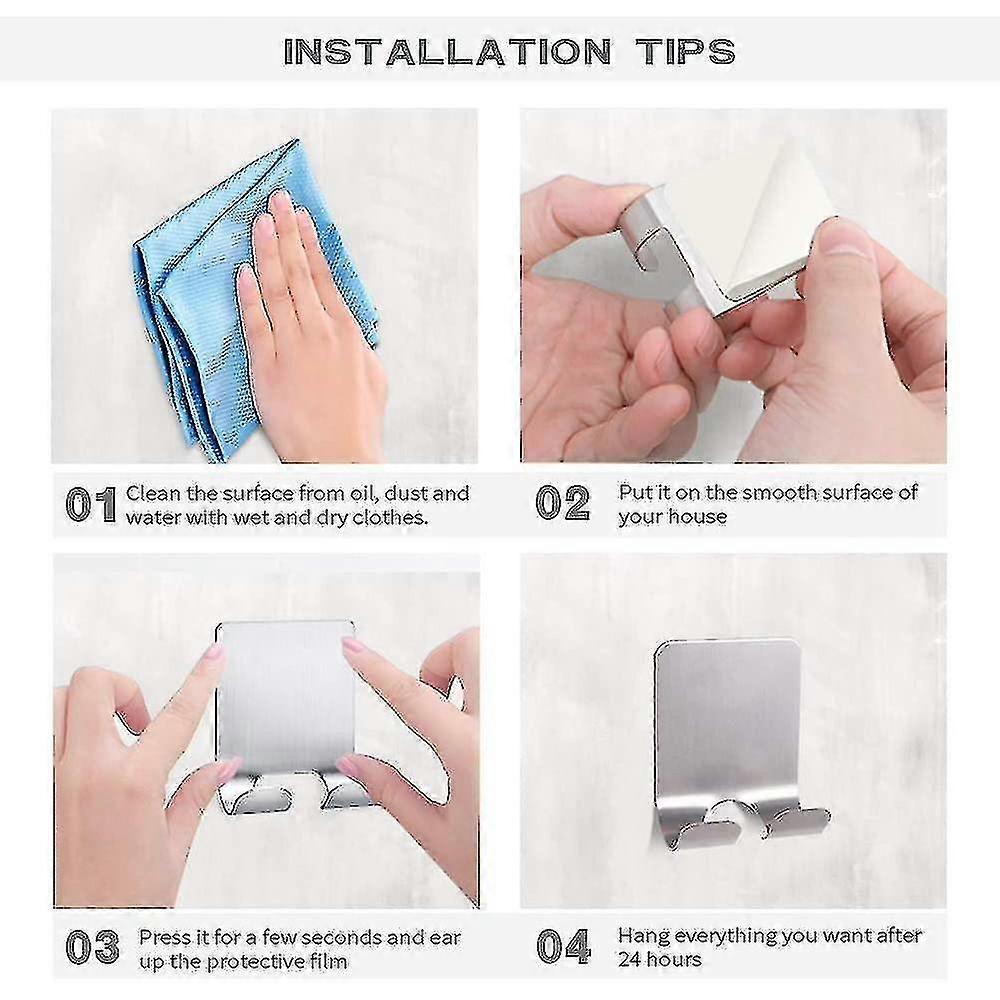 INSTALLATION TIPS

01 Clean the surface from oil, dust and water with wet and dry clothes.

02 Put it on the smooth surface of your house

03 Press it for a few seconds and ear up the protective film

04 Hang everything you want after 24 hours