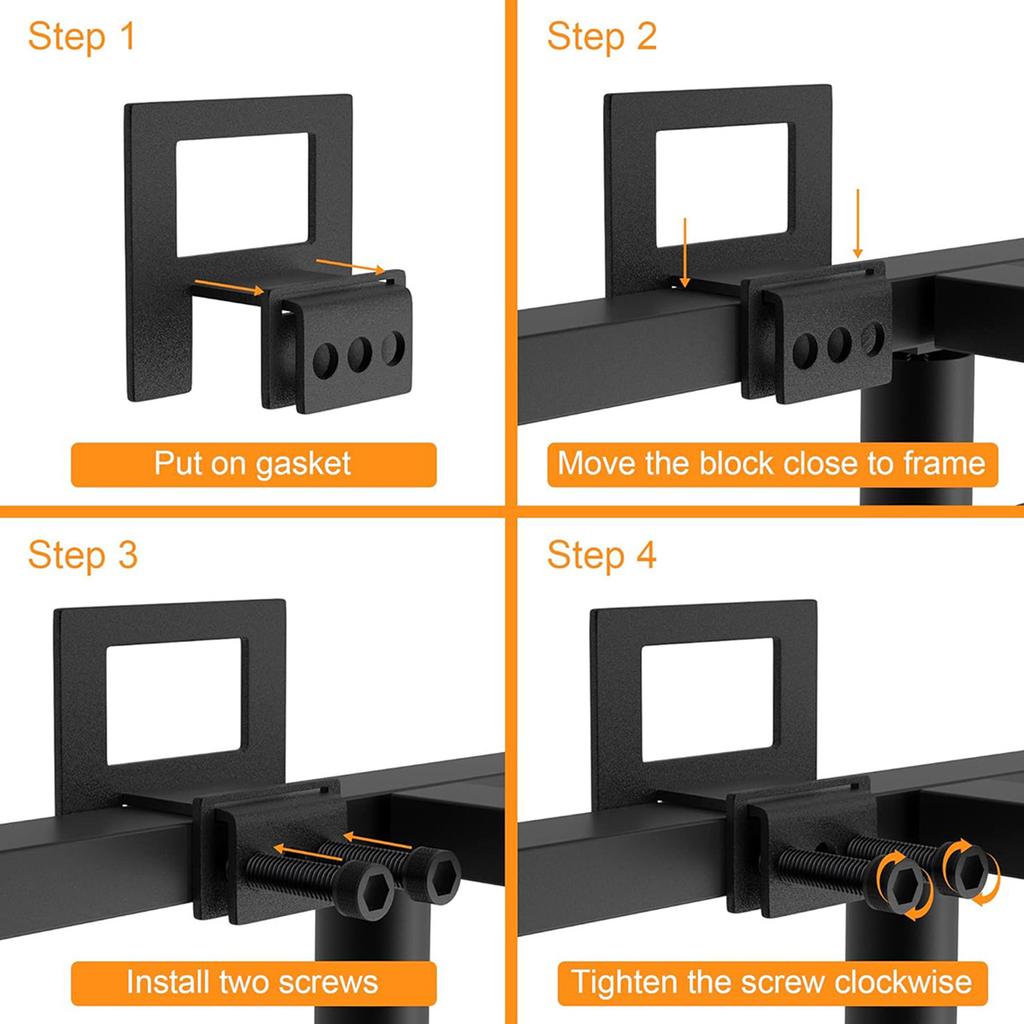 Step 1

Put on gasket

Step 2

Move the block close to frame

Step 3

Install two screws

Step 4

Tighten the screw clockwise