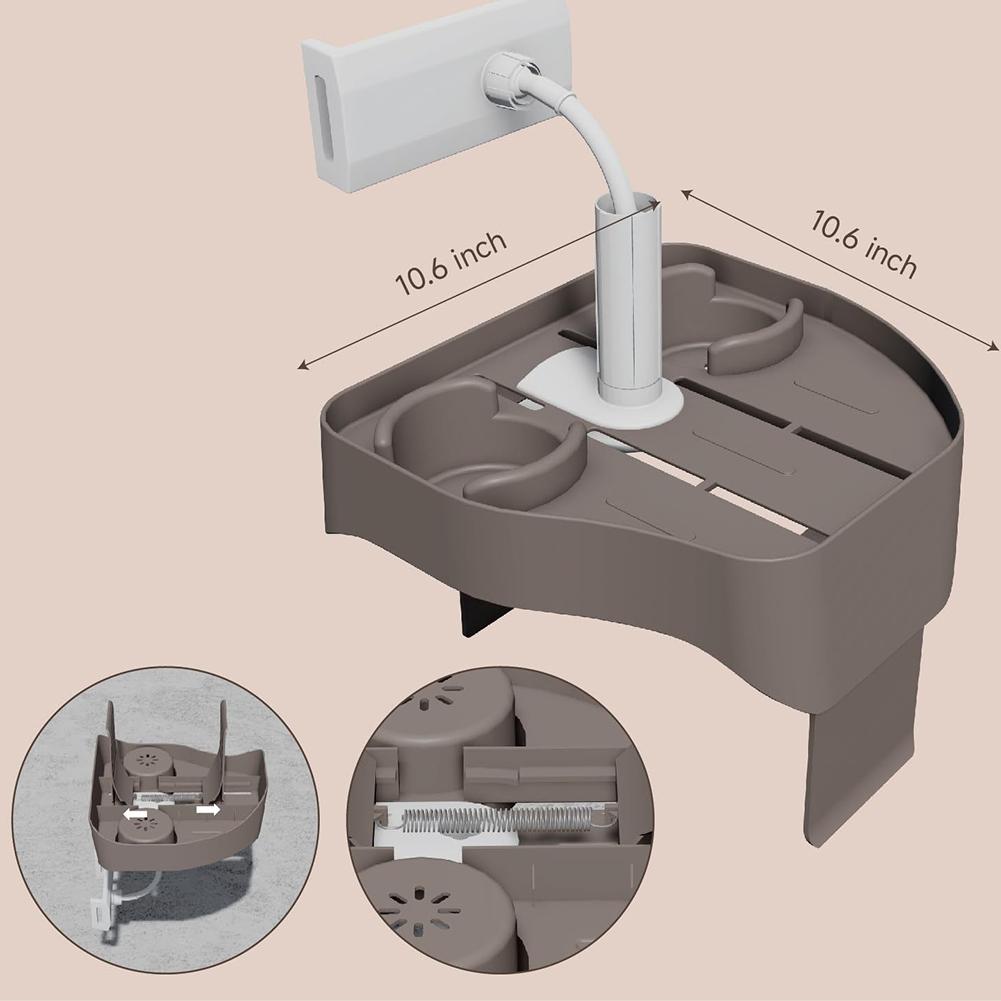 10.6 inch
10.6 inch