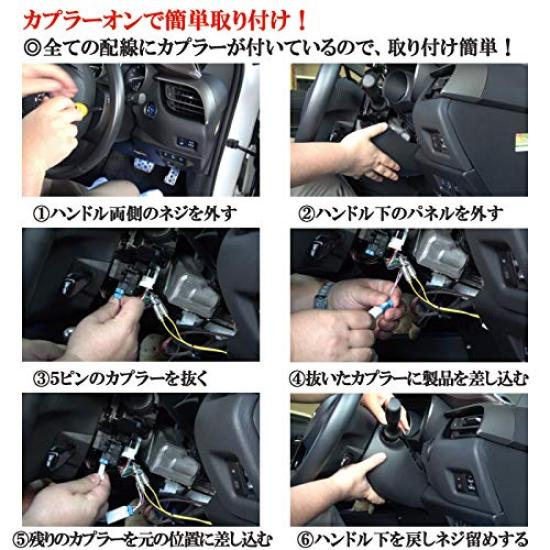 カプラーオンで簡単取り付け！
◎全ての配線にカプラーが付いているので、取り付け簡単！

①ハンドル両側のネジを外す

②ハンドル下のパネルを外す

③5ピンのカプラーを抜く

④抜いたカプラーに製品を差し込む

⑤残りのカプラーを元の位置に差し込む

⑥ハンドル下を戻しネジ留めする