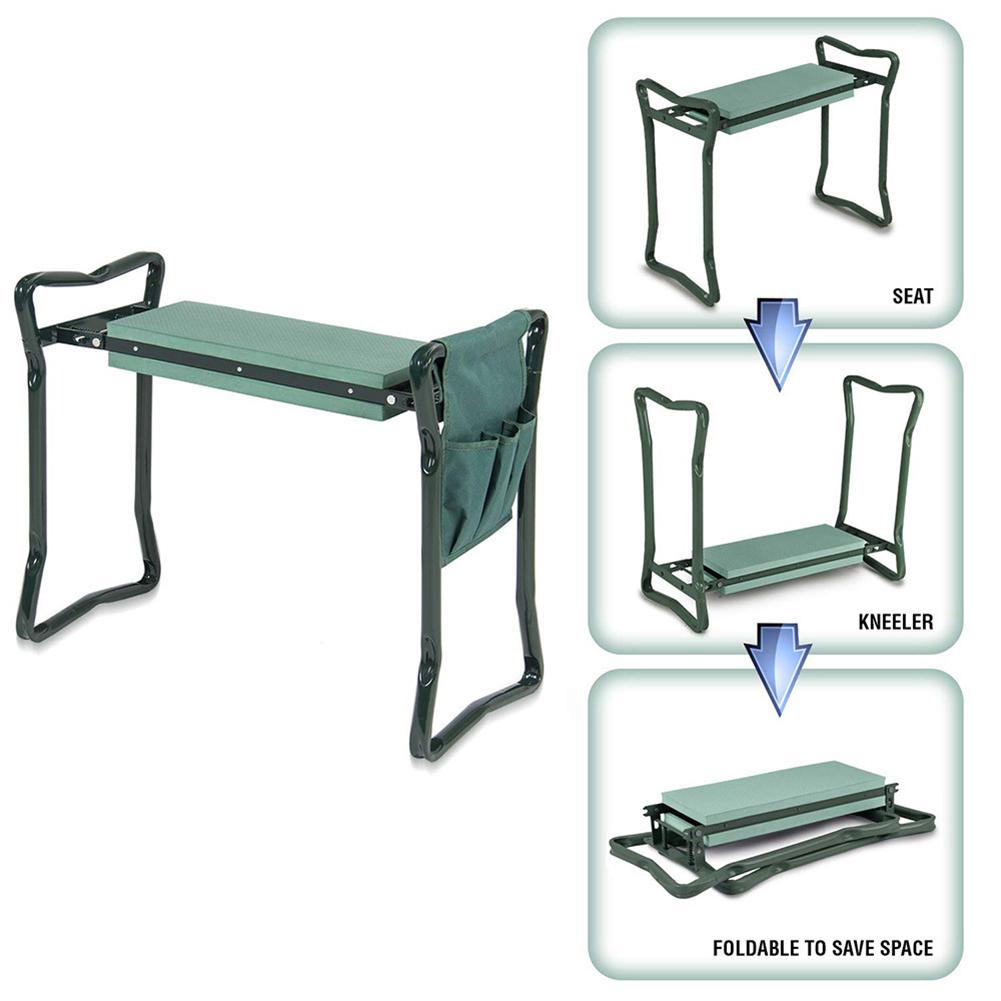 SEAT

KNEELER

FOLDABLE TO SAVE SPACE