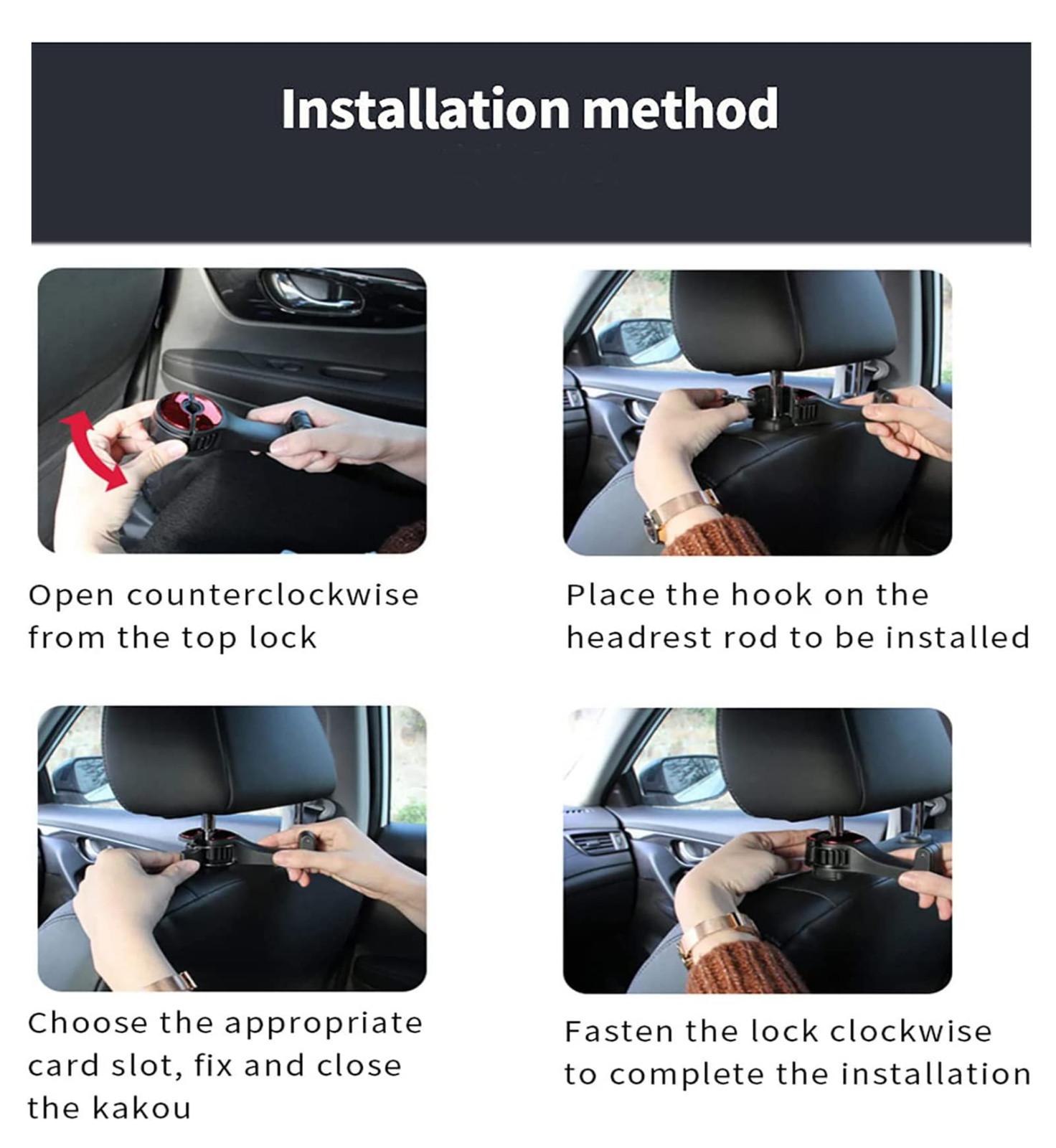 Installation method

Open counterclockwise from the top lock

Place the hook on the headrest rod to be installed

Choose the appropriate card slot, fix and close the kakou

Fasten the lock clockwise to complete the installation