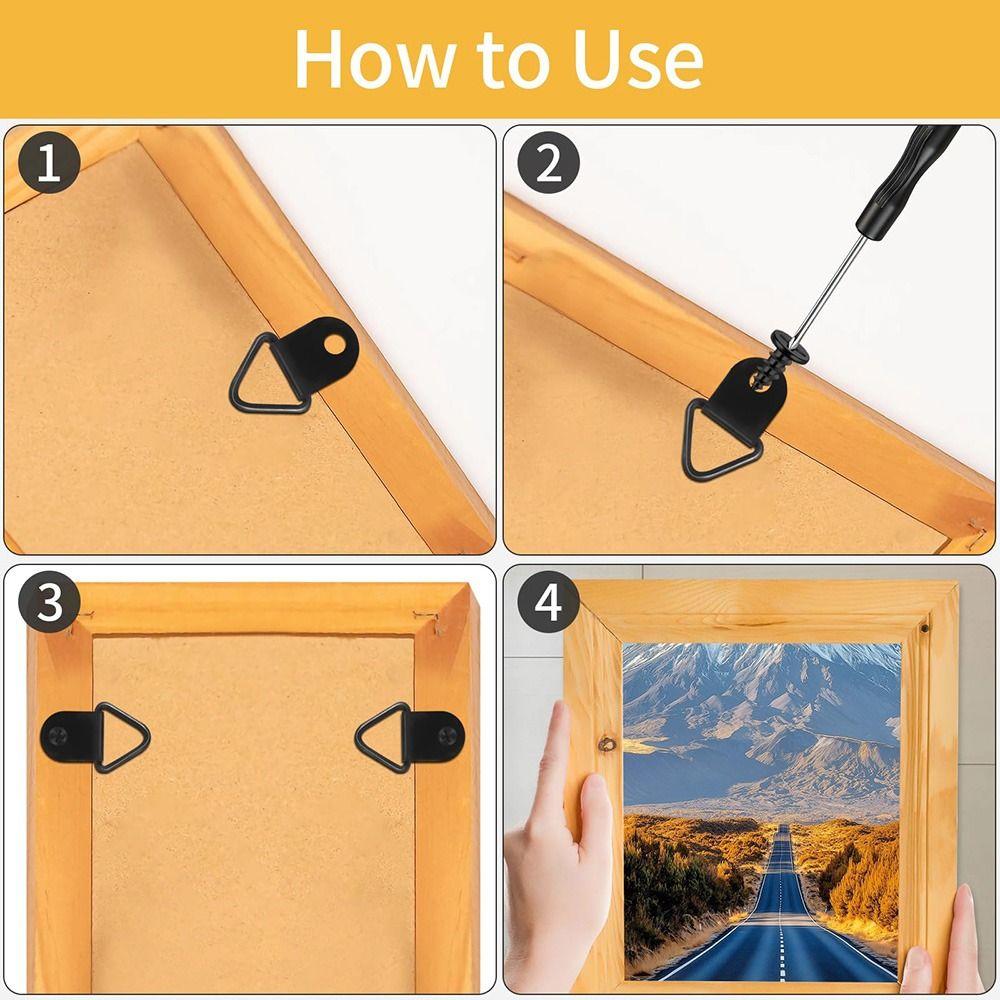 How to Use

1

2

3

4