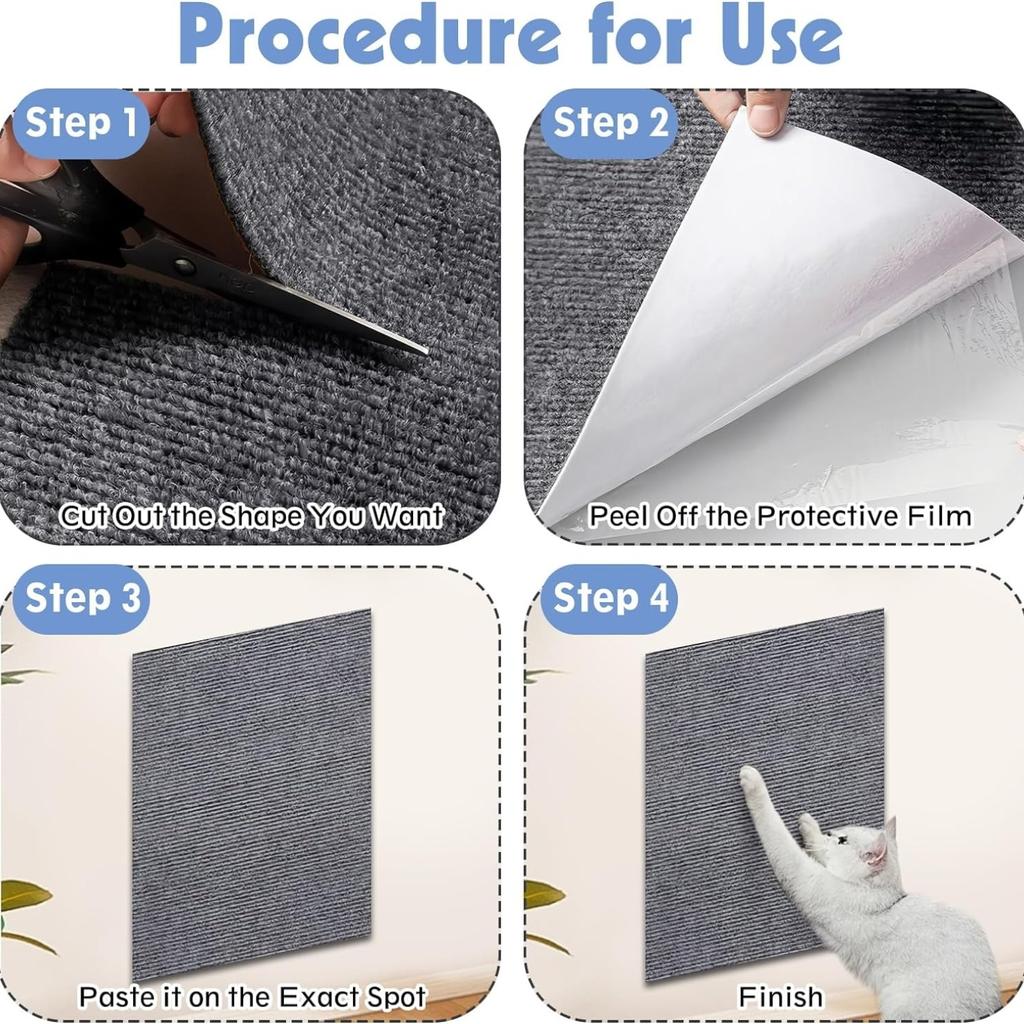 Procedure for Use

Step 1

Cut Out the Shape You Want

Step 2

Peel Off the Protective Film

Step 3

Paste it on the Exact Spot

Step 4

Finish