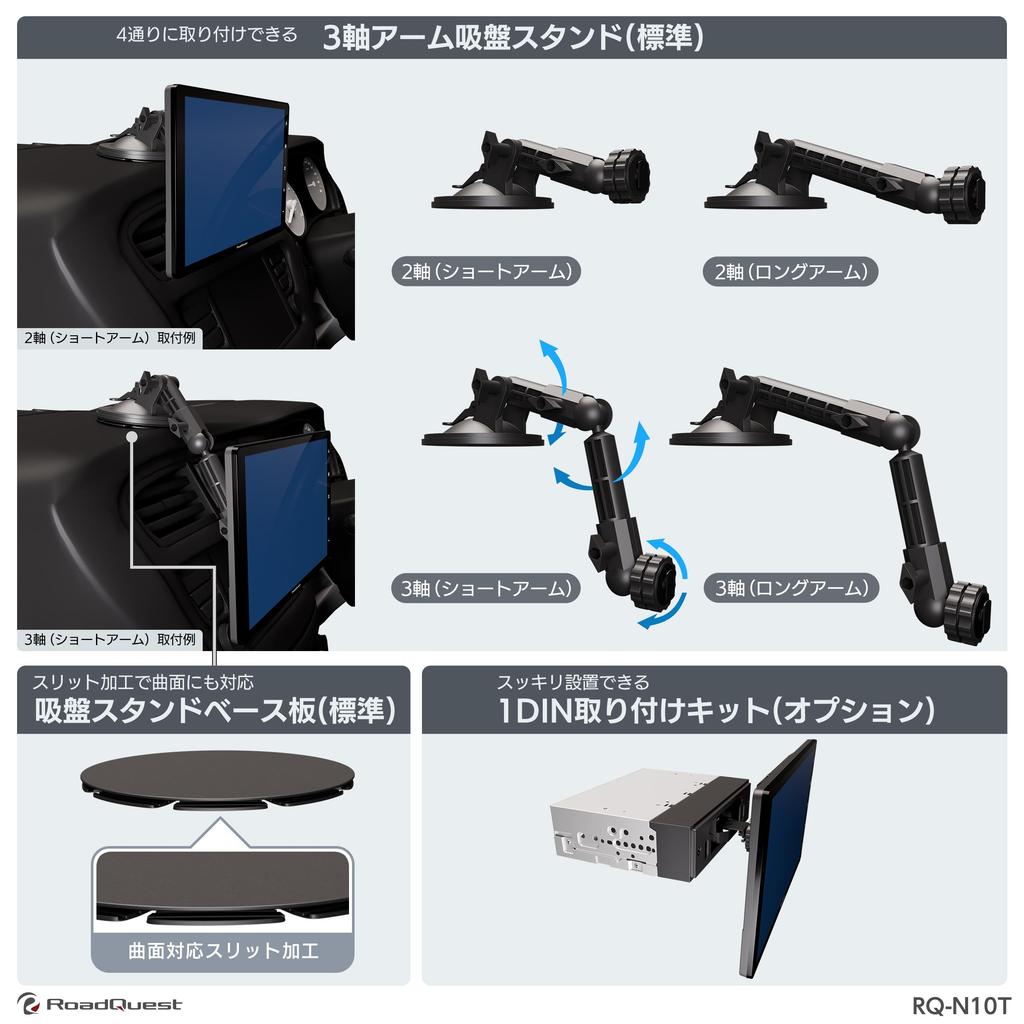 4通りに取り付けできる 3軸アーム吸盤スタンド(標準)

2軸（ショートアーム）取付例

2軸（ショートアーム）

2軸（ロングアーム）

3軸（ショートアーム）取付例

3軸（ショートアーム）

3軸（ロングアーム）

スリット加工で曲面にも対応
吸盤スタンドベース板(標準)

曲面対応スリット加工

スッキリ設置できる
1DIN取り付けキット(オプション)

RoadQuest

RQ-N10T