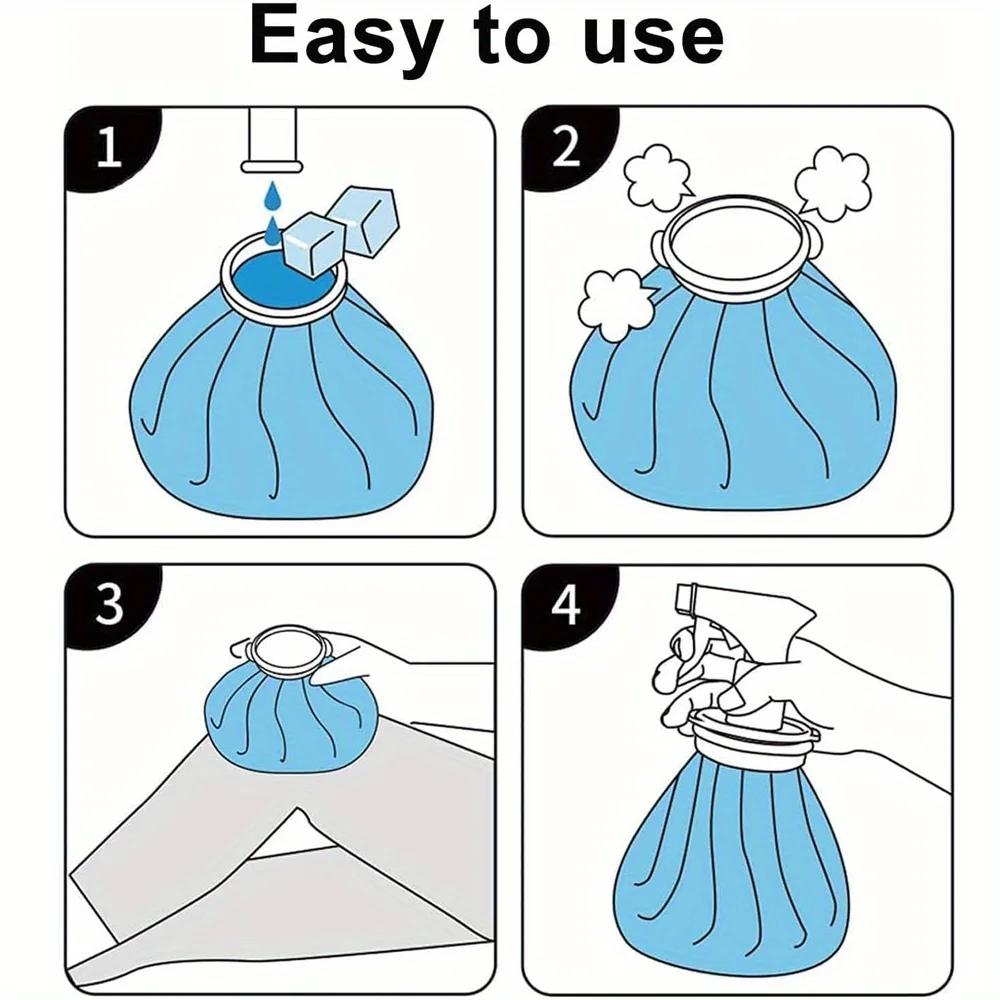 Easy to use

1

2

3

4