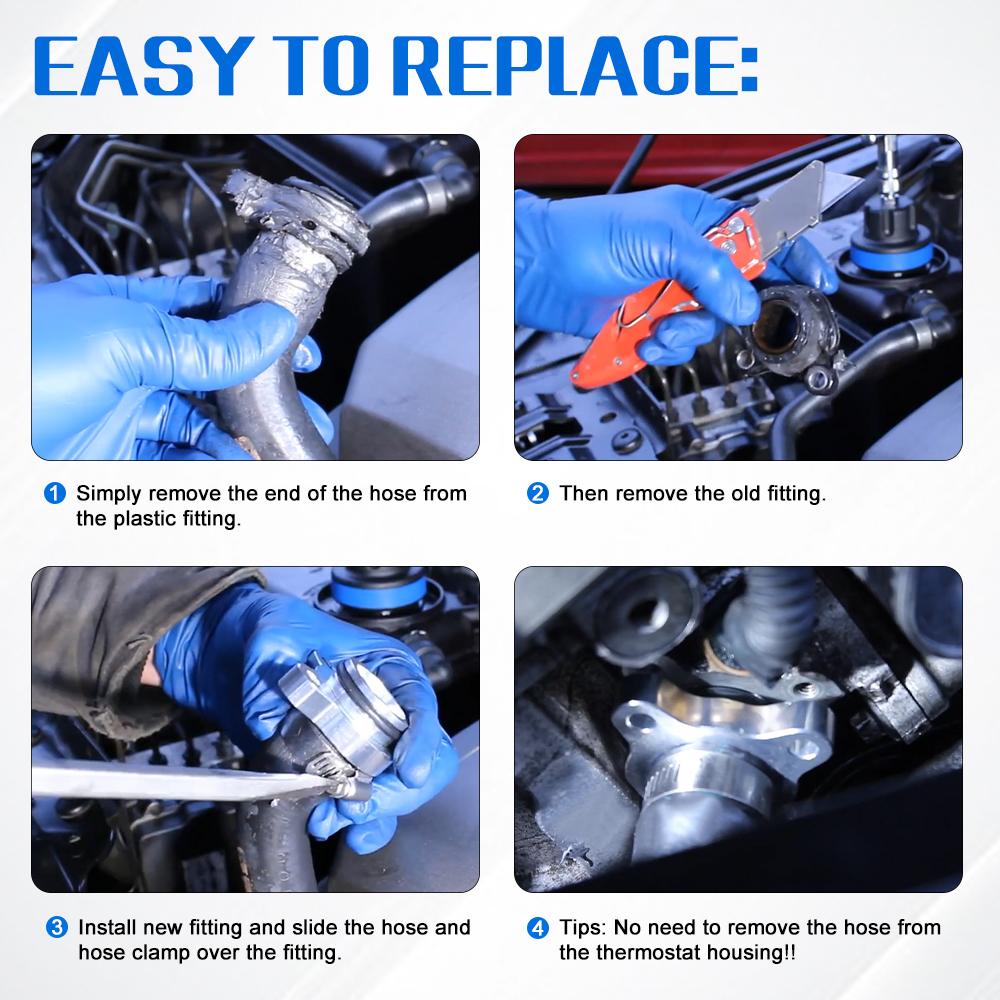 EASY TO REPLACE:

1 Simply remove the end of the hose from the plastic fitting.

2 Then remove the old fitting.

3 Install new fitting and slide the hose and hose clamp over the fitting.

4 Tips: No need to remove the hose from the thermostat housing!!