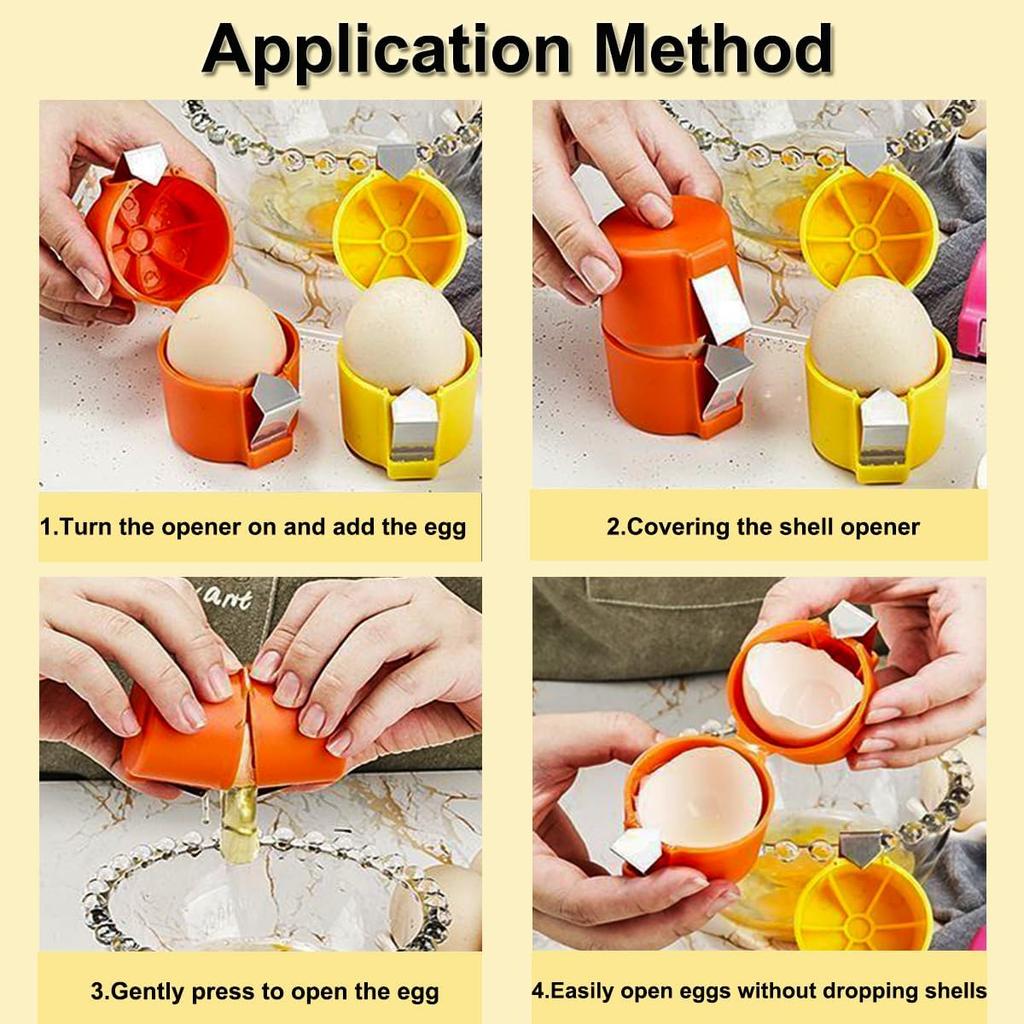 Application Method

1.Turn the opener on and add the egg

2.Covering the shell opener

3.Gently press to open the egg

4.Easily open eggs without dropping shells